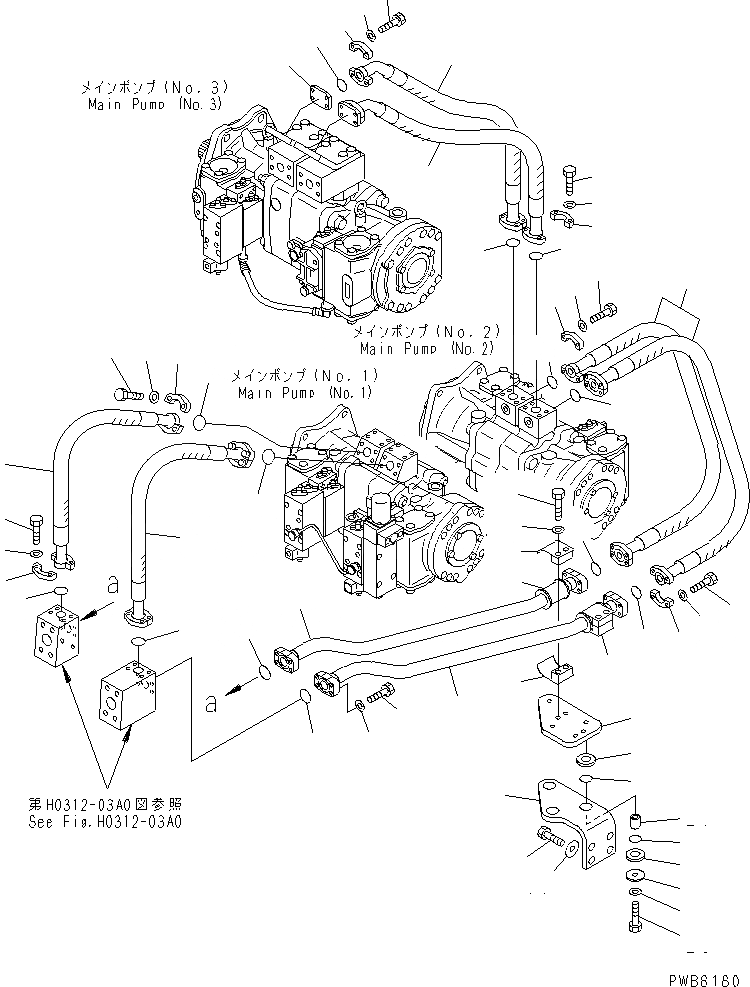 メインポンプ(No. 3)
Main Pump (No. 3)

メインポンプ(No. 2)
Main Pump (No. 2)

メインポンプ(No. 1)
Main Pump (No. 1)

a

a

第H0312-03A0図参照
See Fig. H0312-03A0

PWB6180