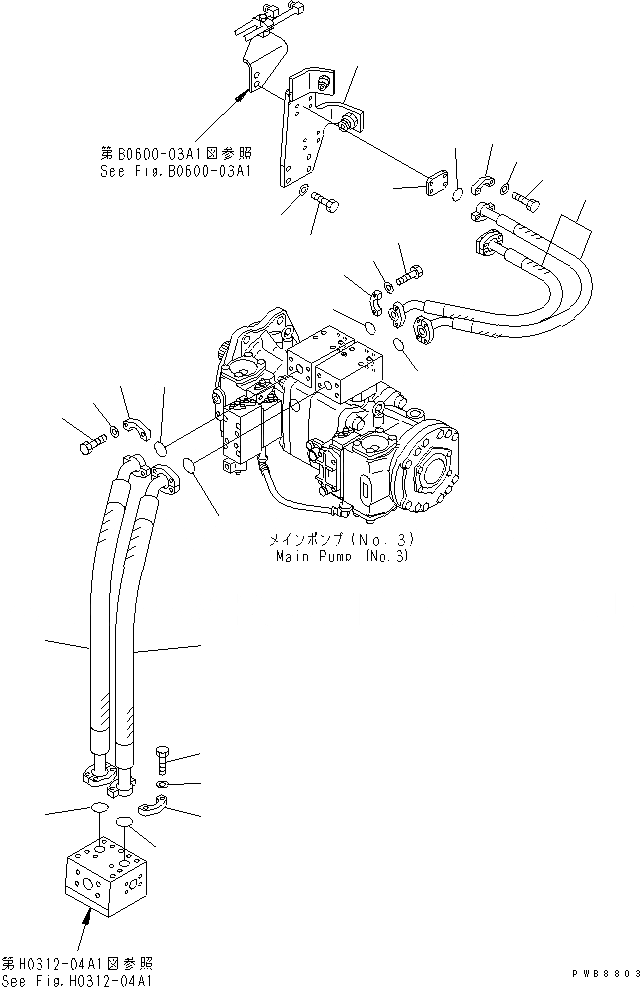 第B0600-03A1図参照
See Fig.B0600-03A1

メインポンプ(No.3)
Main Pump (No.3)

第H0312-04A1図参照
See Fig.H0312-04A1

PWB8803