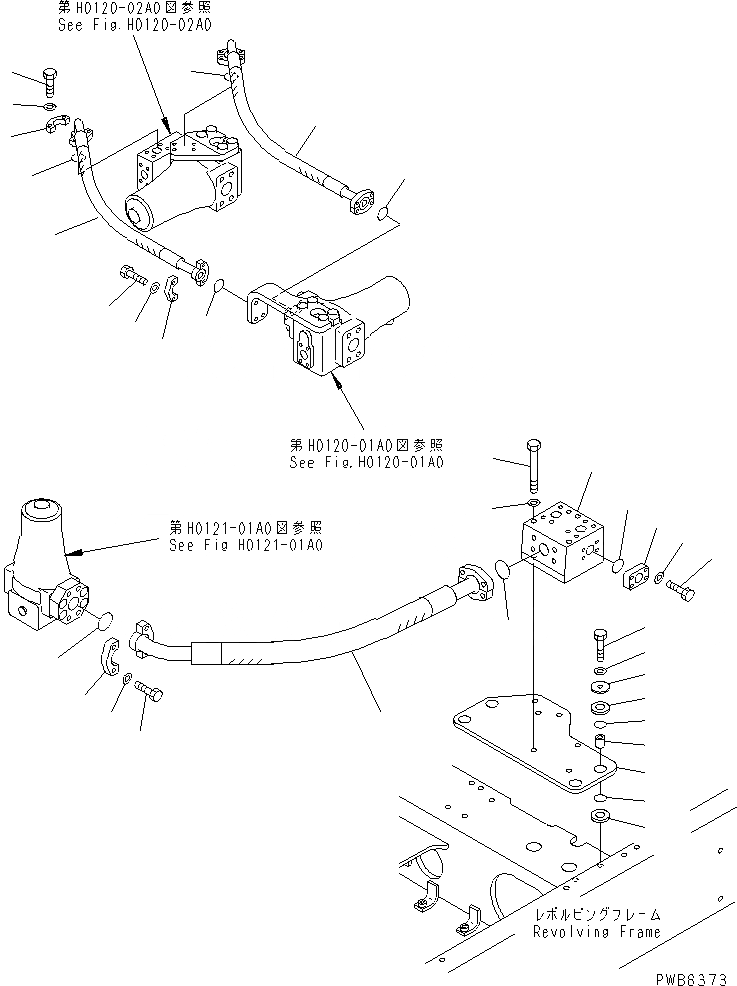 第H0120-02A0図参照
See Fig.H0120-02A0

第H0120-01A0図参照
See Fig.H0120-01A0

第H0121-01A0図参照
See Fig H0121-01A0

レボルビングフレーム
Revolving Frame

PWB6373