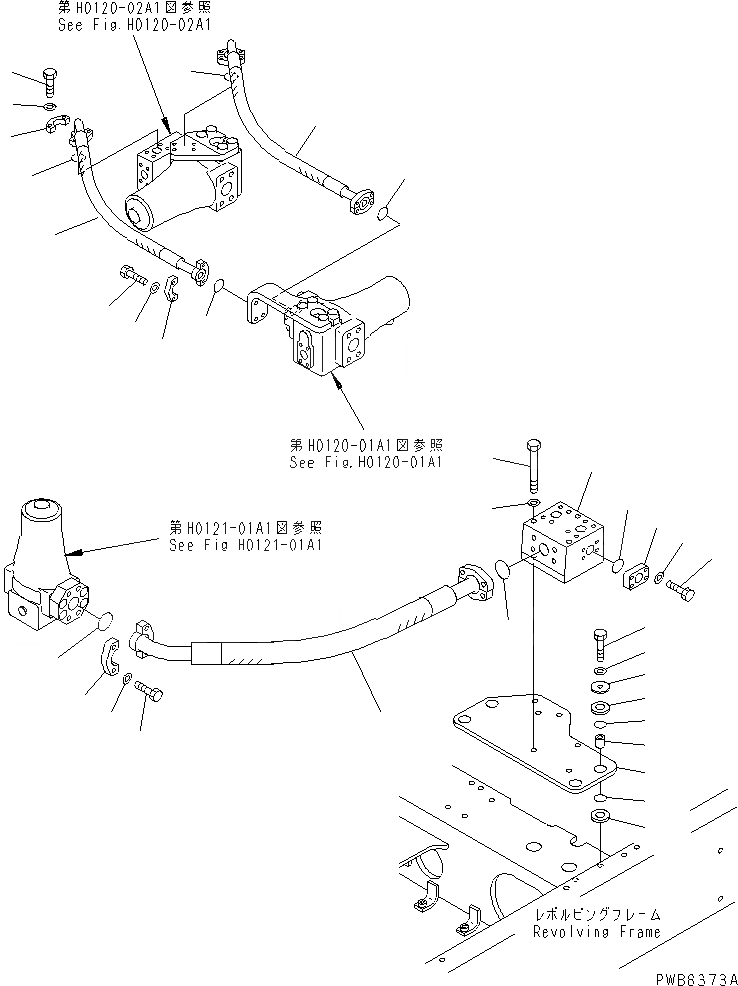 第H0120-02A1図参照
See Fig.H0120-02A1

第H0120-01A1図参照
See Fig.H0120-01A1

第H0121-01A1図参照
See Fig H0121-01A1

レボルビングフレーム
Revolving Frame

PWB6373A