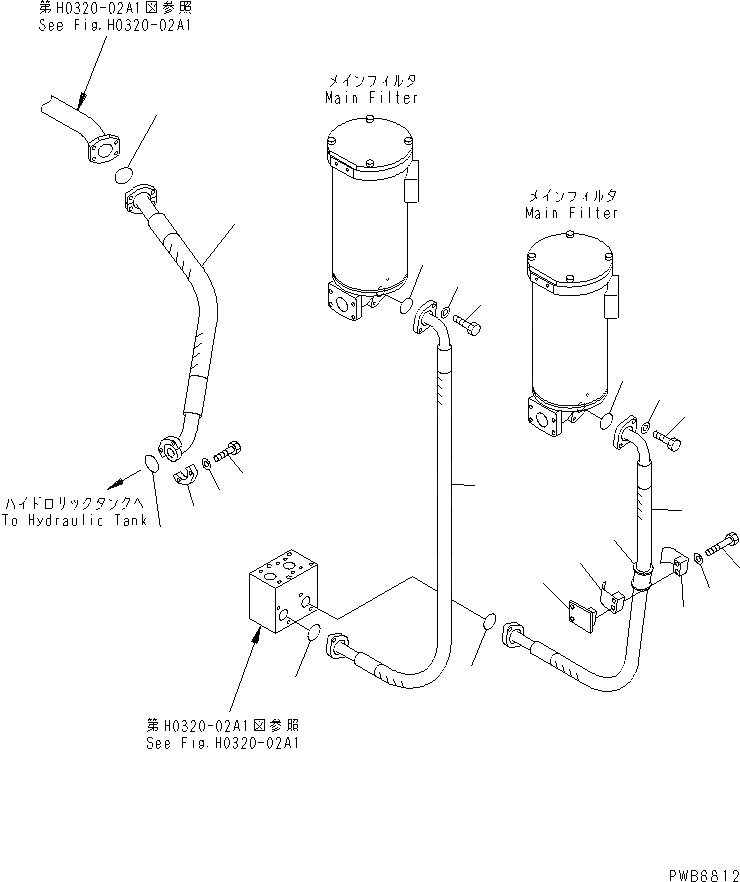 第H0320-02A1図参照
See Fig.H0320-02A1

メインフィルタ
Main Filter

メインフィルタ
Main Filter

ハイドロリックタンクへ
To Hydraulic Tank

第H0320-02A1図参照
See Fig.H0320-02A1

PWB6812