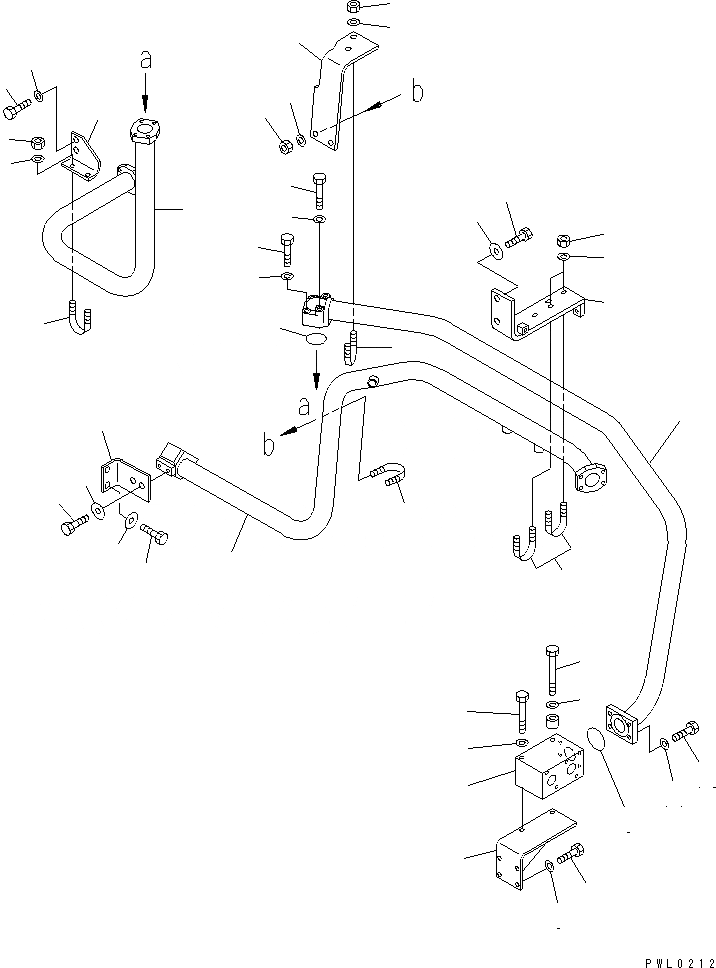 a

b

a

b

PWL0212