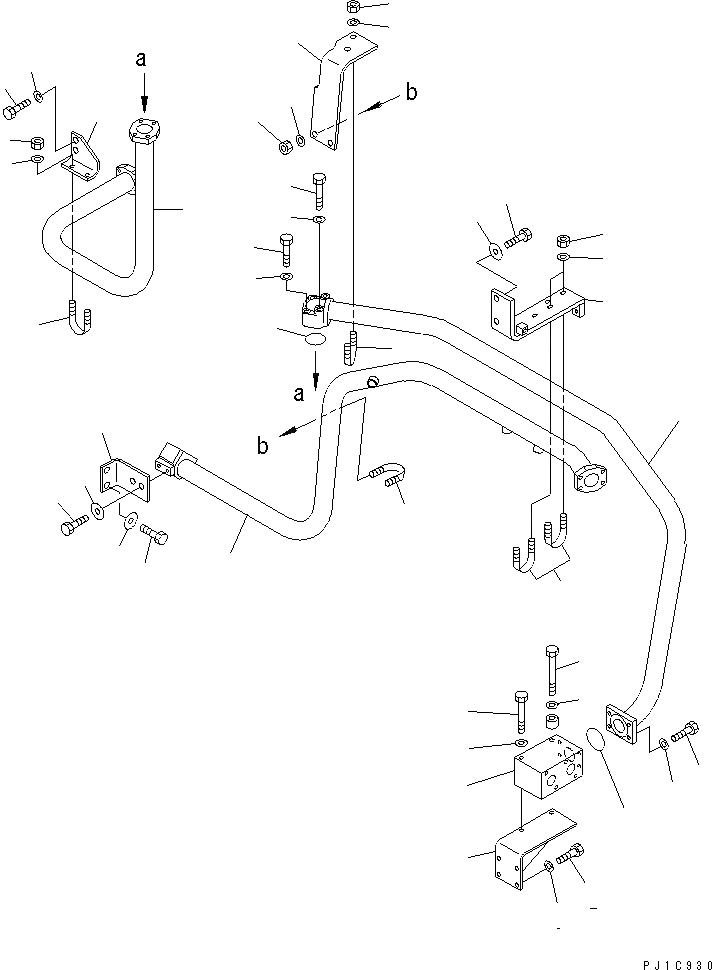 a
b
a
b
PJ1C930