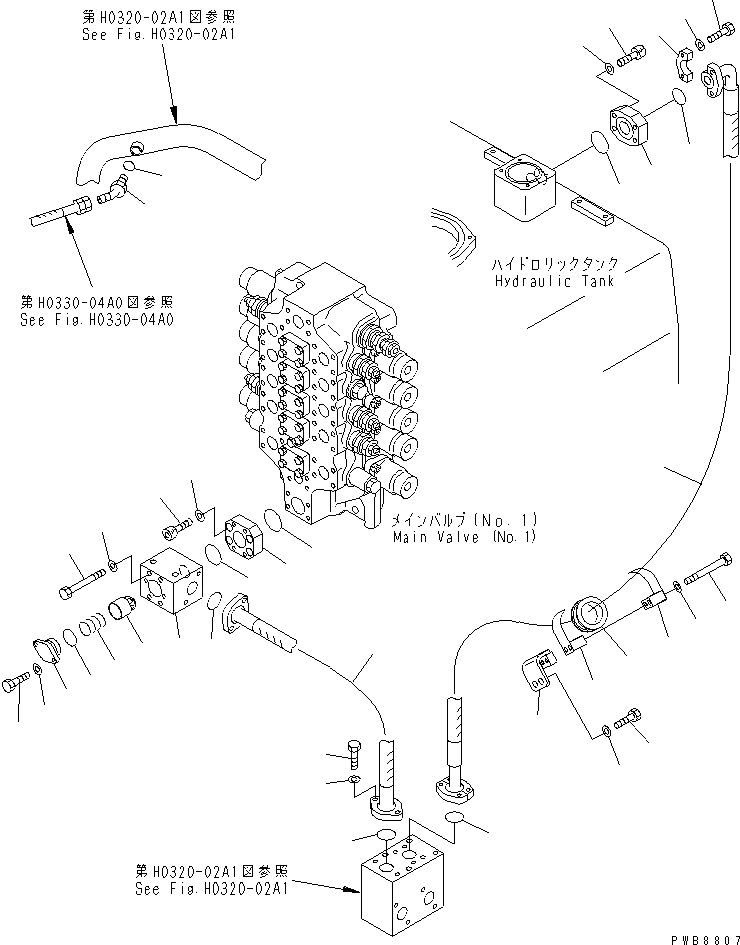 第H0320-02A1図参照
See Fig.H0320-02A1

第H0330-04A0図参照
See Fig.H0330-04A0

ハイドロリックタンク
Hydraulic Tank

メインバルブ(No.1)
Main Valve (No.1)

第H0320-02A1図参照
See Fig.H0320-02A1

PWB8807