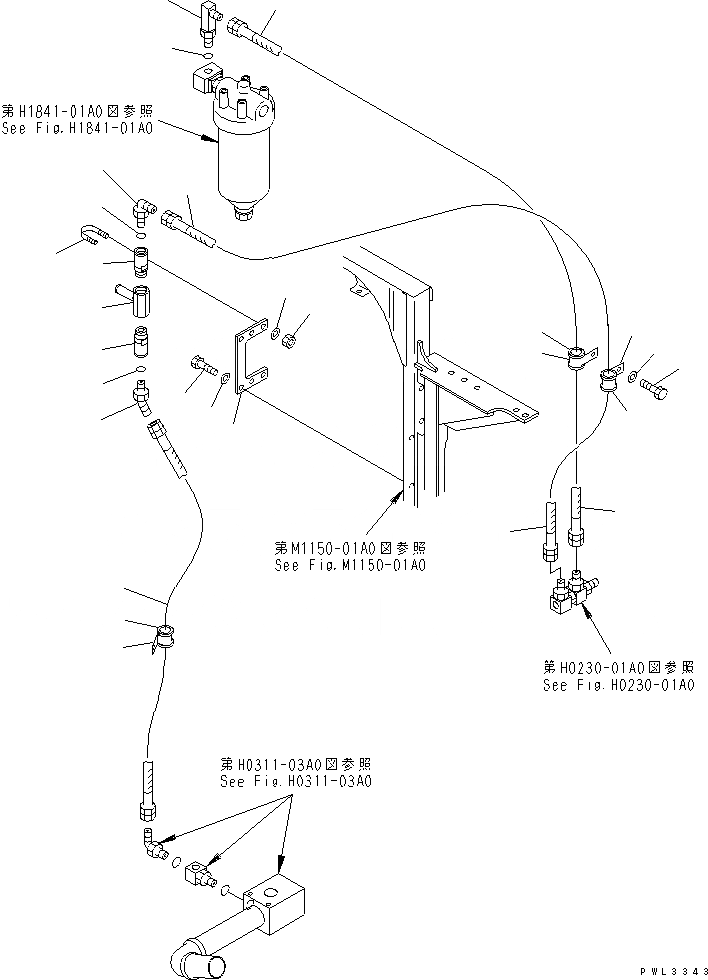 第H1841-01A0図参照
See Fig.H1841-01A0

第M1150-01A0図参照
See Fig.M1150-01A0

第H0230-01A0図参照
See Fig.H0230-01A0

第H0311-03A0図参照
See Fig.H0311-03A0

PWL3343