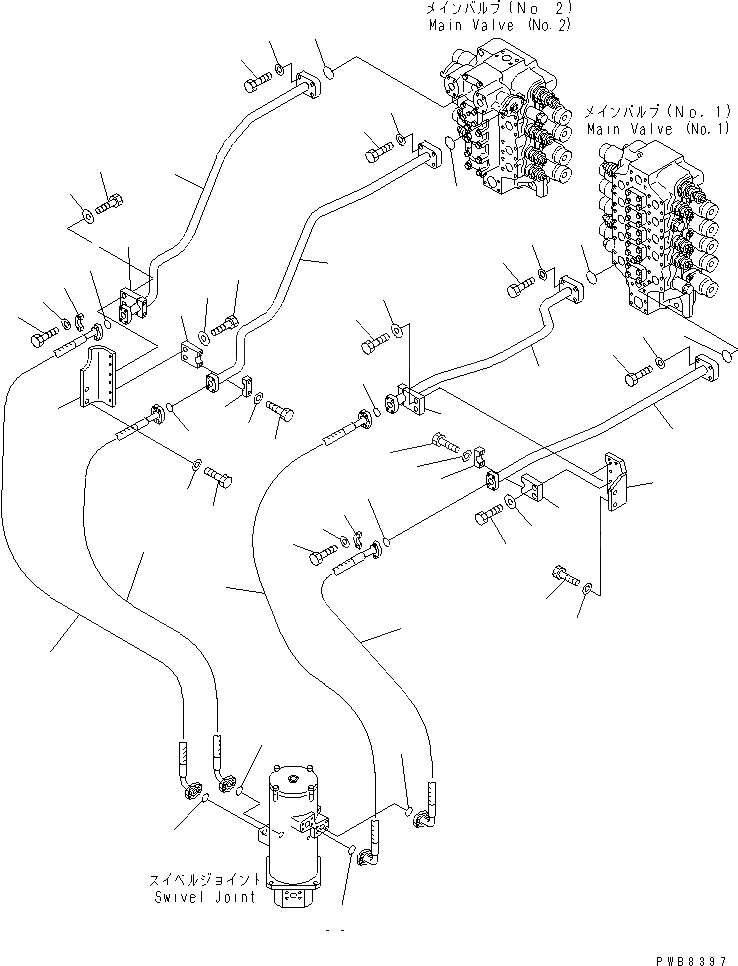 メインバルブ(No. 2)
Main Valve (No. 2)

メインバルブ(No. 1)
Main Valve (No. 1)

スイベルジョイント
Swivel Joint

PWB8397