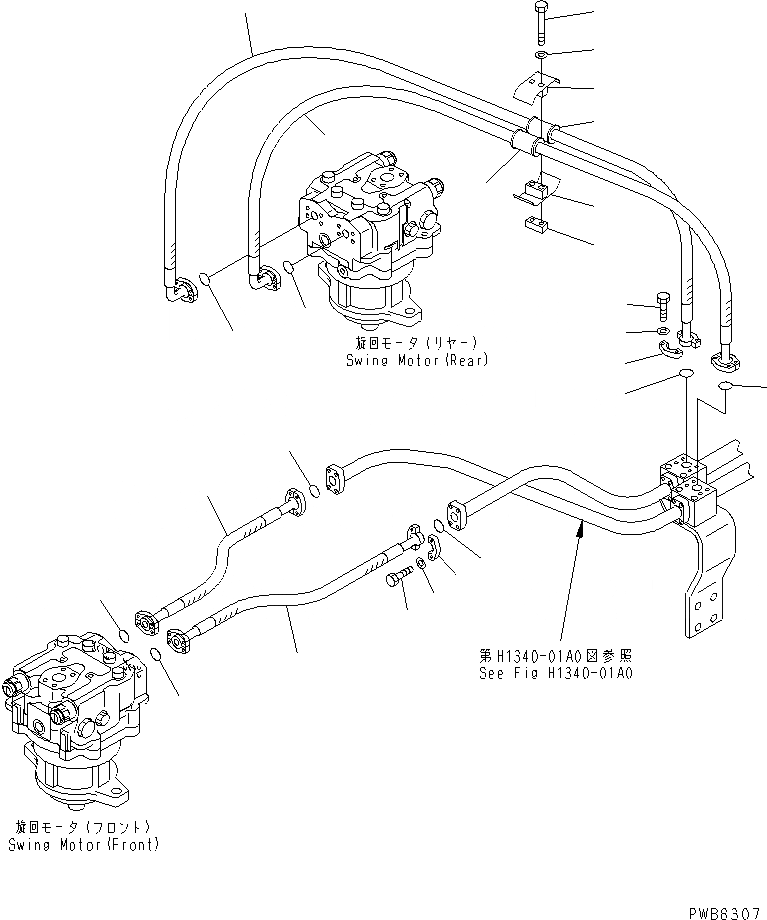 旋回モータ(リヤー)
Swing Motor(Rear)

第H1340-01A0図参照
See Fig H1340-01A0

旋回モータ(フロント)
Swing Motor(Front)

PWB6307