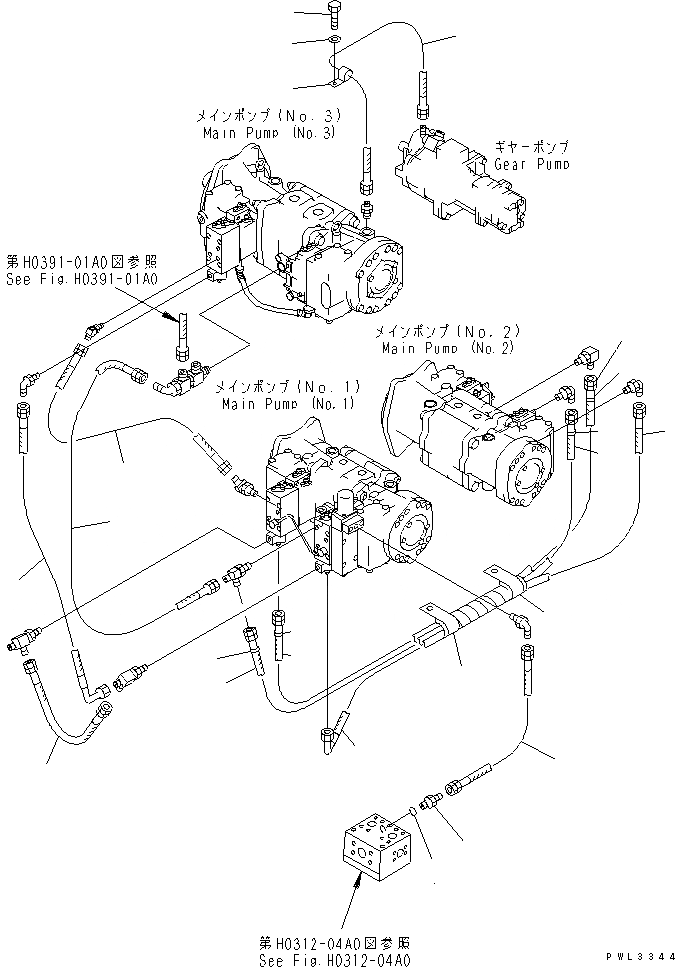 メインポンプ (No. 3)
Main Pump (No. 3)

ギヤーポンプ
Gear Pump

第H0391-01A0図参照
See Fig. H0391-01A0

メインポンプ (No. 2)
Main Pump (No. 2)

メインポンプ (No. 1)
Main Pump (No. 1)

第H0312-04A0図参照
See Fig. H0312-04A0

PWL3344