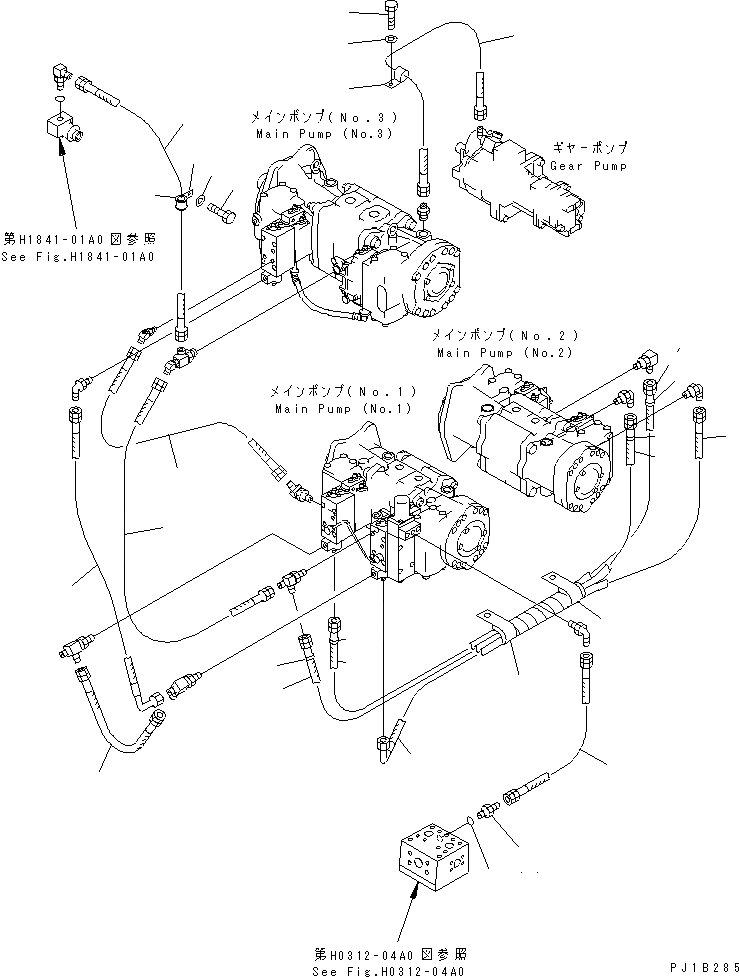 メインポンプ(No.3)
Main Pump (No.3)

ギヤーポンプ
Gear Pump

第H1841-01A0図参照
See Fig.H1841-01A0

メインポンプ(No.2)
Main Pump (No.2)

メインポンプ(No.1)
Main Pump (No.1)

第H0312-04A0図参照
See Fig.H0312-04A0

PJ1B285