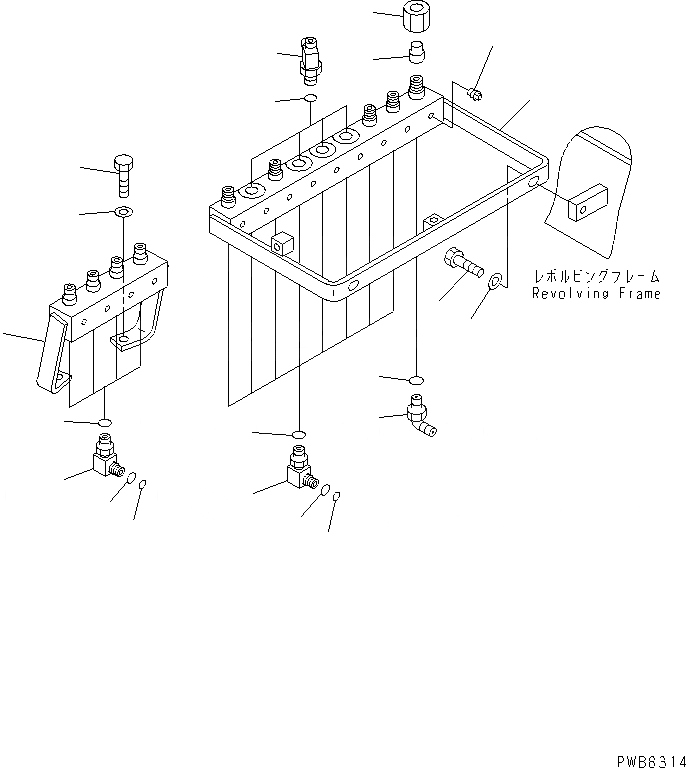 レボルビングフレーム
Revolving Frame

PWB6314