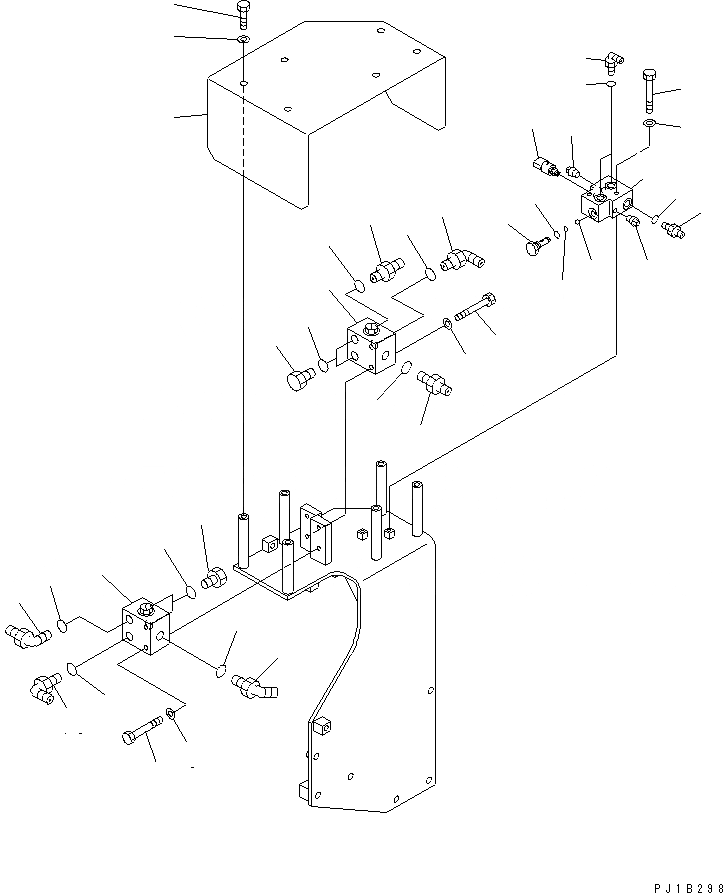 PJ1B298