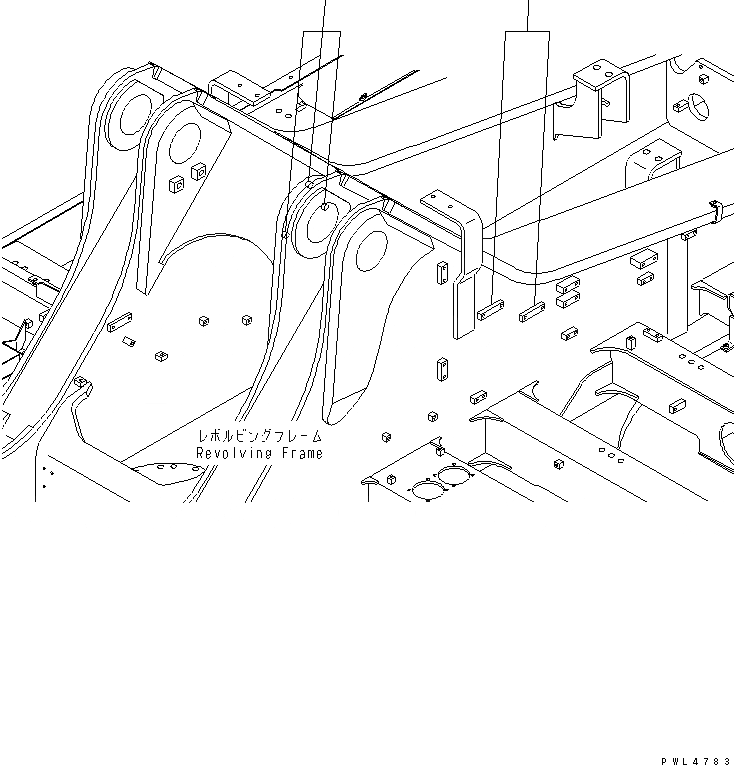 レボルビングフレーム
Revolving Frame

PWL4783