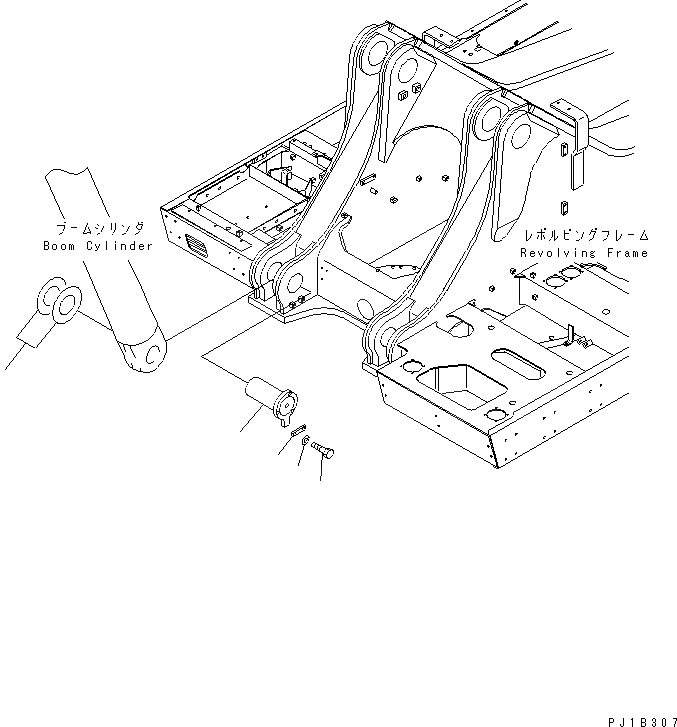 ブームシリンダ
Boom Cylinder

レボルビングフレーム
Revolving Frame

PJ1B307