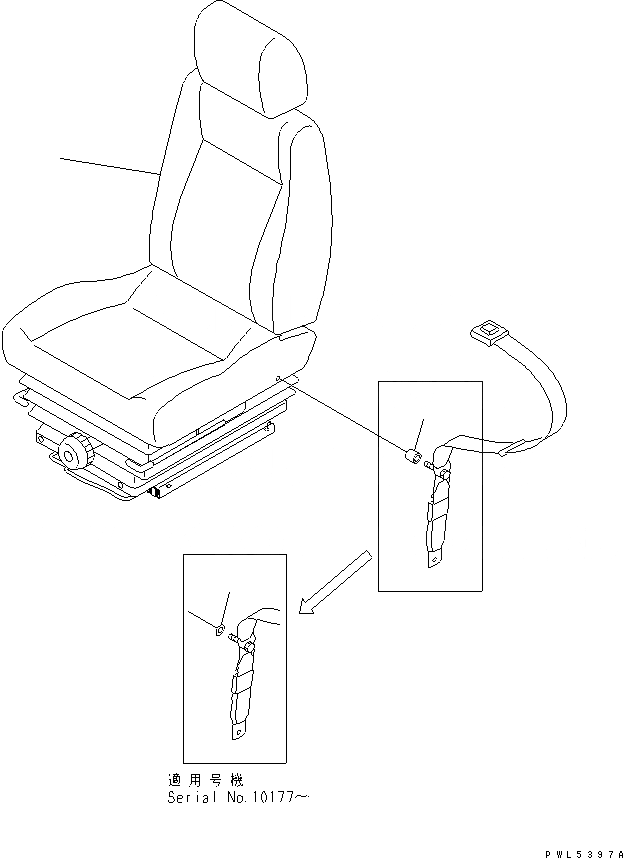 適用号機
Serial No.10177~

PWL5397A