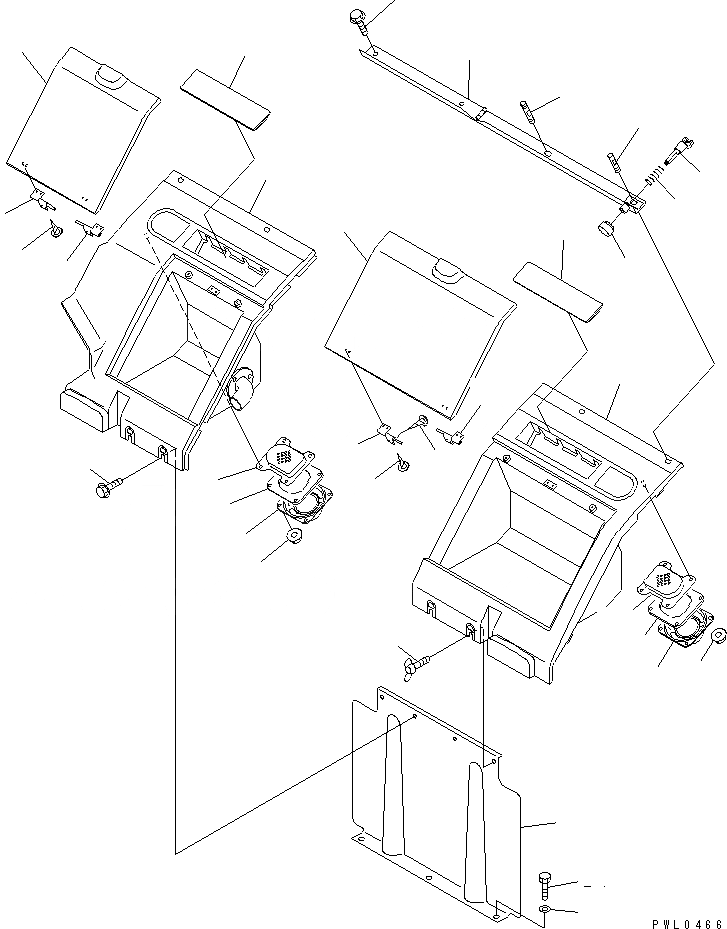 PWL0466