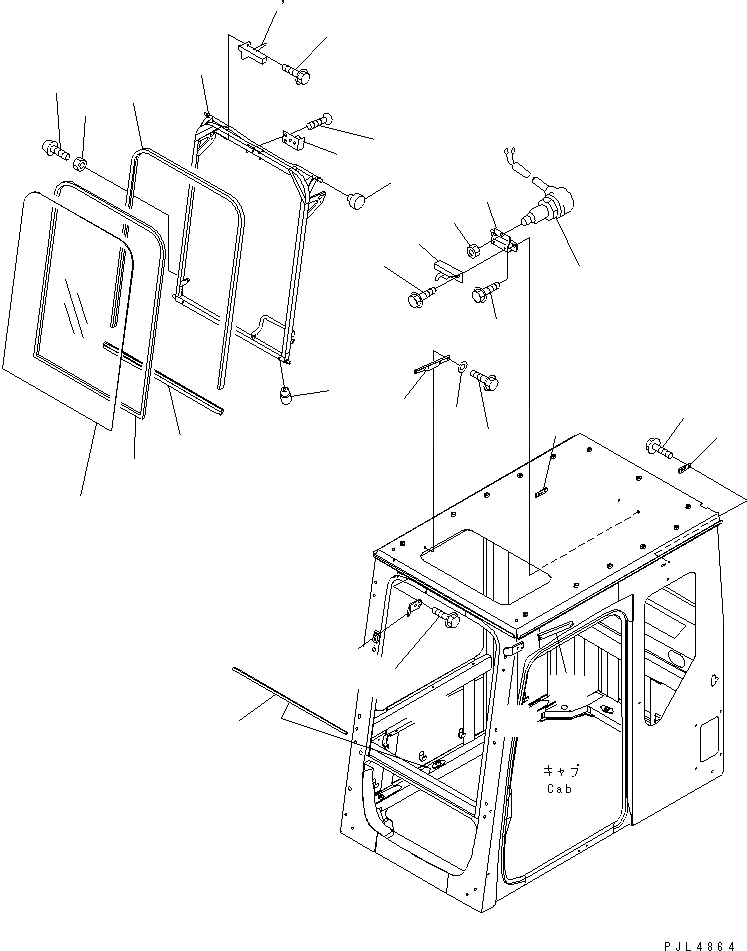 キャブ
Cab

PJL4864