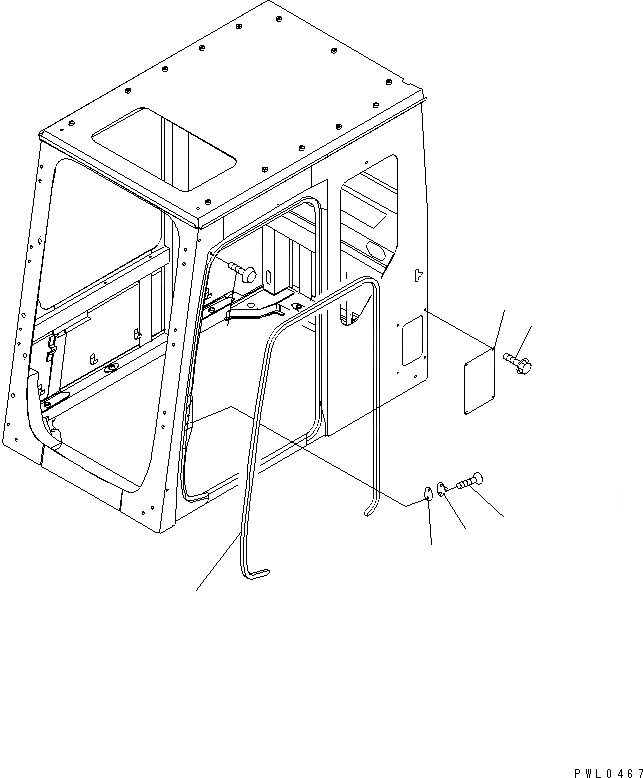 PWL0467