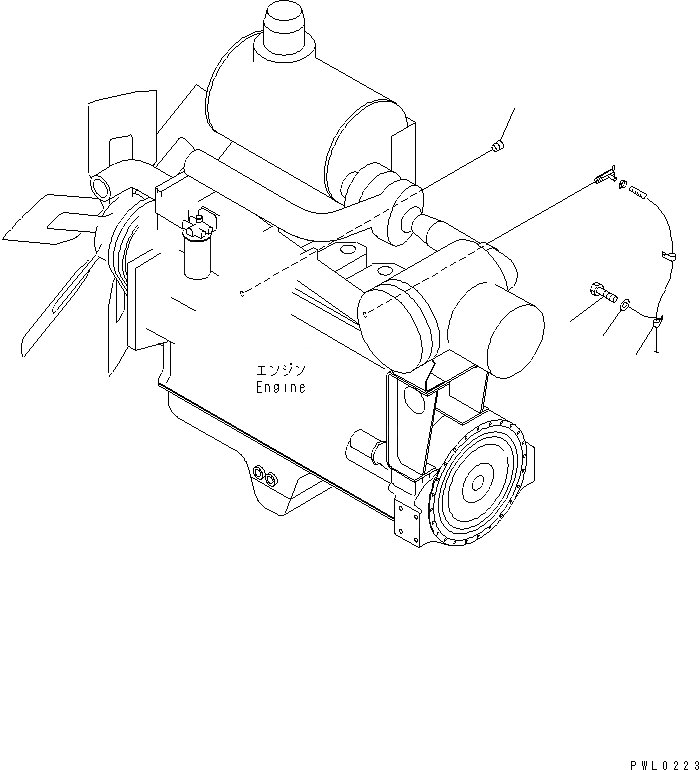 エンジン
Engine

PWL0223