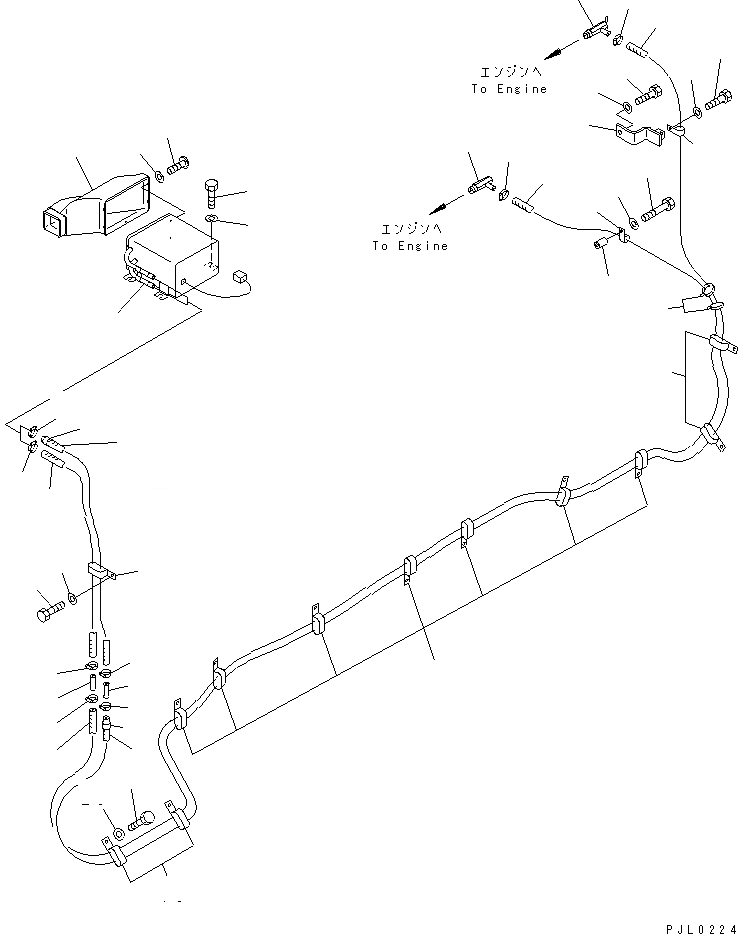 エンジンへ
To Engine

エンジンへ
To Engine

PJL0224