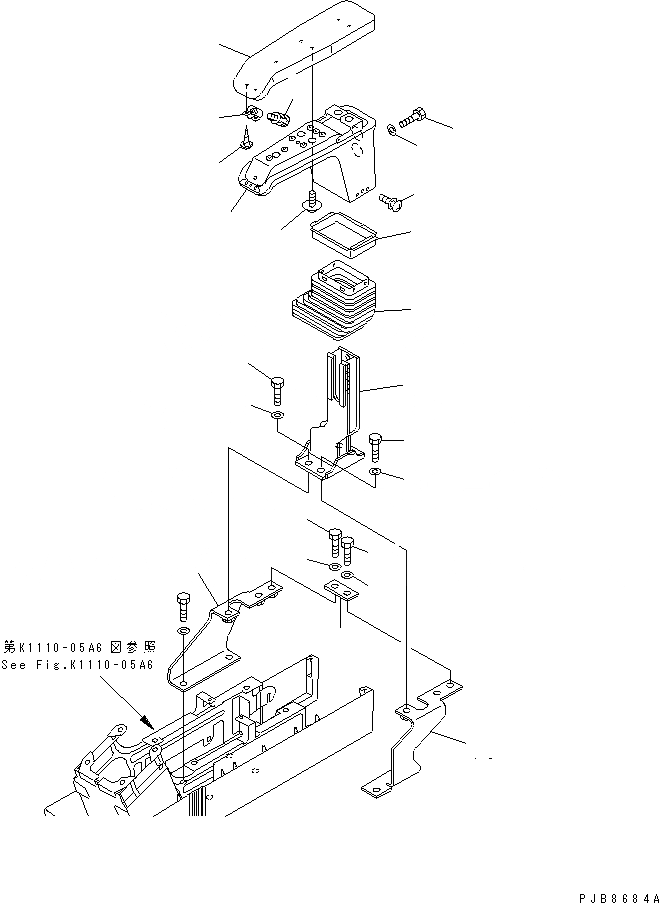 第K1110-05A6図参照
See Fig.K1110-05A6

PJB8684A