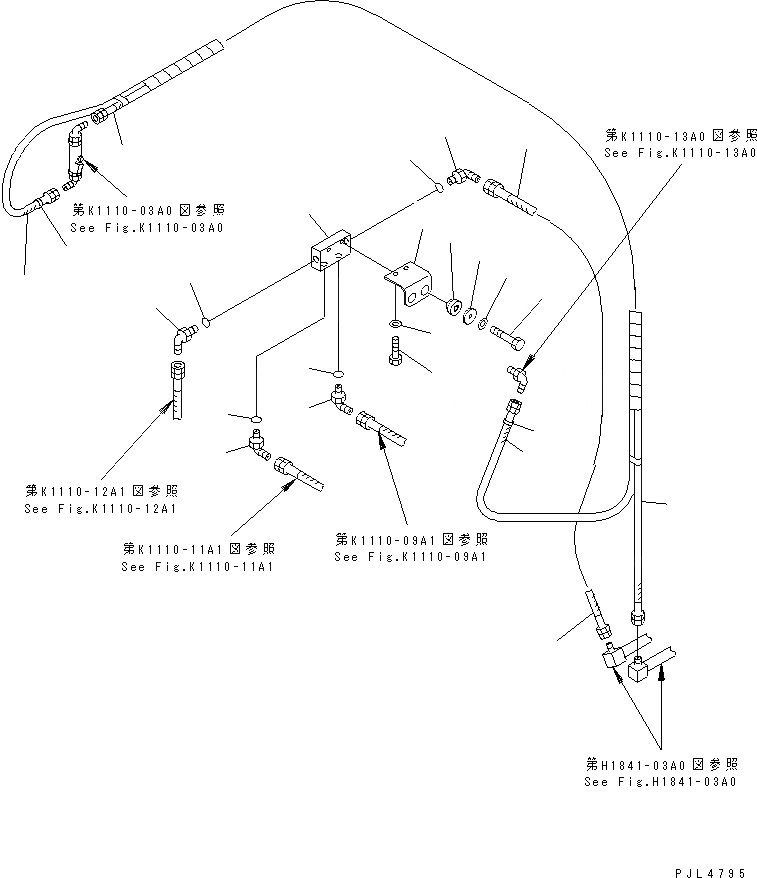 第K1110-13A0図参照
See Fig.K1110-13A0

第K1110-03A0図参照
See Fig.K1110-03A0

第K1110-12A1図参照
See Fig.K1110-12A1

第K1110-11A1図参照
See Fig.K1110-11A1

第K1110-09A1図参照
See Fig.K1110-09A1

第H1841-03A0図参照
See Fig.H1841-03A0

PJL4795