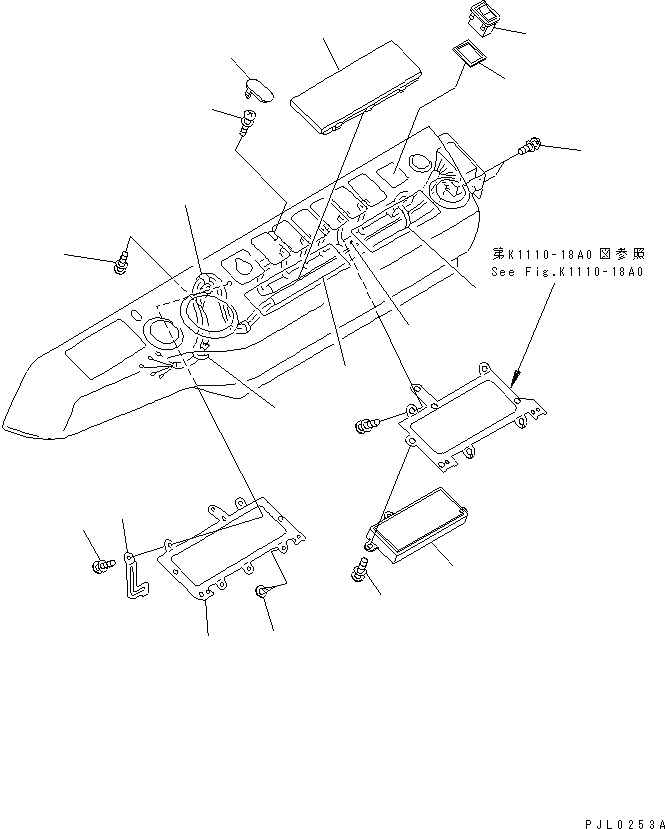 第K1110-18A0図参照
See Fig.K1110-18A0

PJL0253A