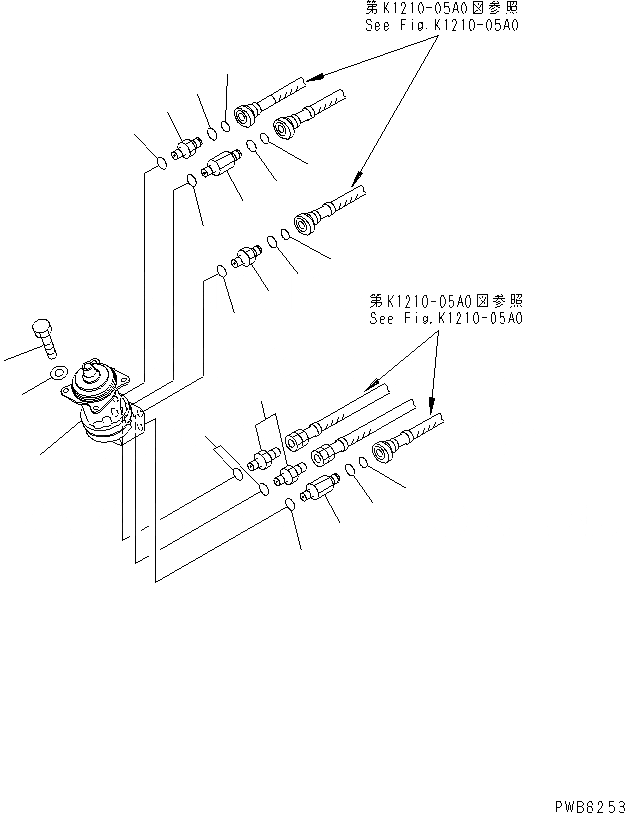 第K1210-05A0図参照
See Fig.K1210-05A0

第K1210-05A0図参照
See Fig.K1210-05A0

PWB6253