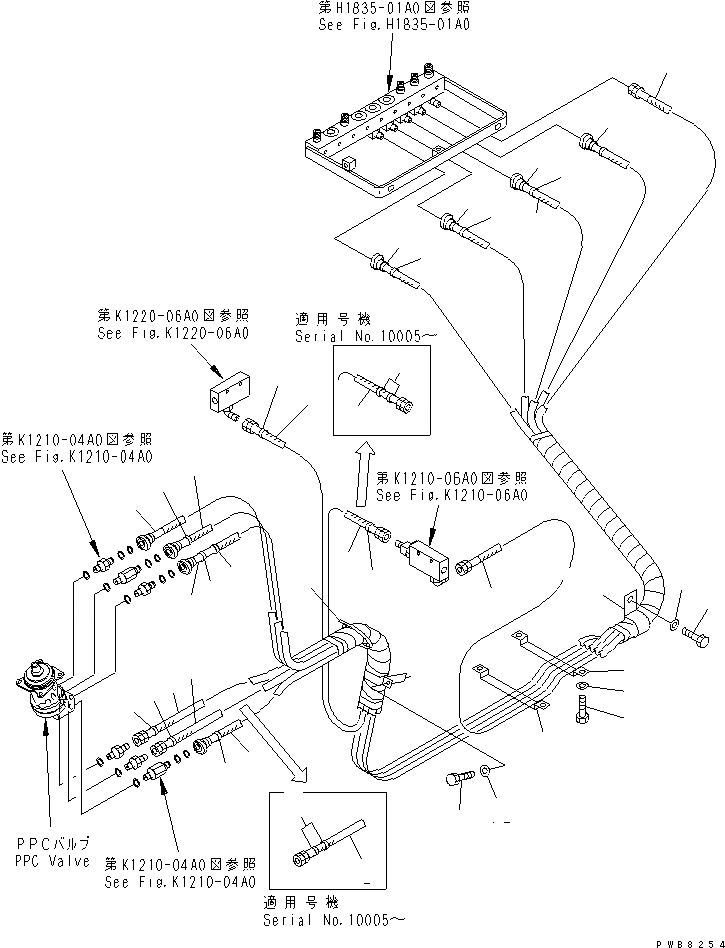 第H1835-01A0図参照
See Fig.H1835-01A0

第K1220-06A0図参照
See Fig.K1220-06A0

適用号機
Serial No.10005～

第K1210-04A0図参照
See Fig.K1210-04A0

第K1210-06A0図参照
See Fig.K1210-06A0

PPCバルブ
PPC Valve

第K1210-04A0図参照
See Fig.K1210-04A0

適用号機
Serial No.10005～

PWB8254