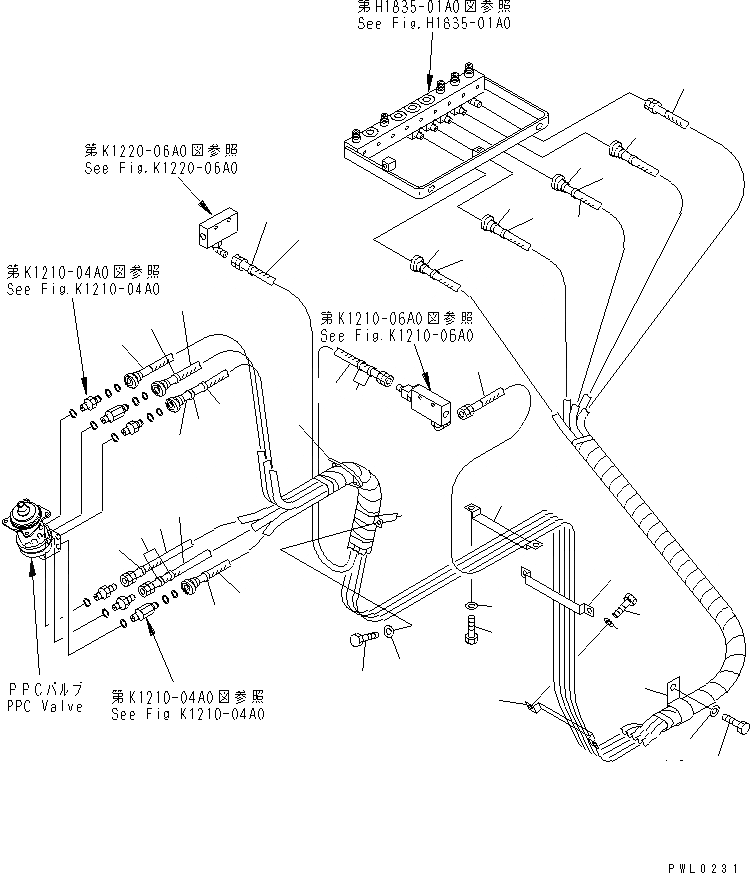 第H1835-01A0図参照
See Fig.H1835-01A0

第K1220-06A0図参照
See Fig.K1220-06A0

第K1210-04A0図参照
See Fig.K1210-04A0

第K1210-06A0図参照
See Fig.K1210-06A0

PPCバルブ
PPC Valve

第K1210-04A0図参照
See Fig K1210-04A0

PWL0231