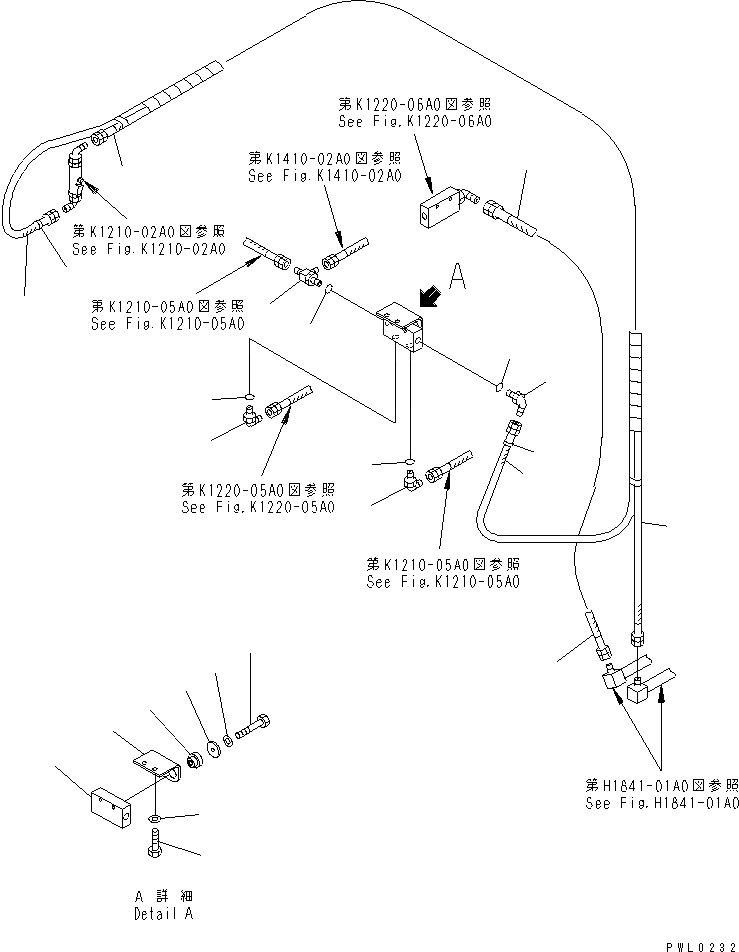 第K1220-06A0図参照
See Fig.K1220-06A0

第K1410-02A0図参照
See Fig.K1410-02A0

第K1210-02A0図参照
See Fig.K1210-02A0

A

第K1210-05A0図参照
See Fig.K1210-05A0

第K1220-05A0図参照
See Fig.K1220-05A0

第K1210-05A0図参照
See Fig.K1210-05A0

第H1841-01A0図参照
See Fig.H1841-01A0

A 詳細
Detail A

PWL0232