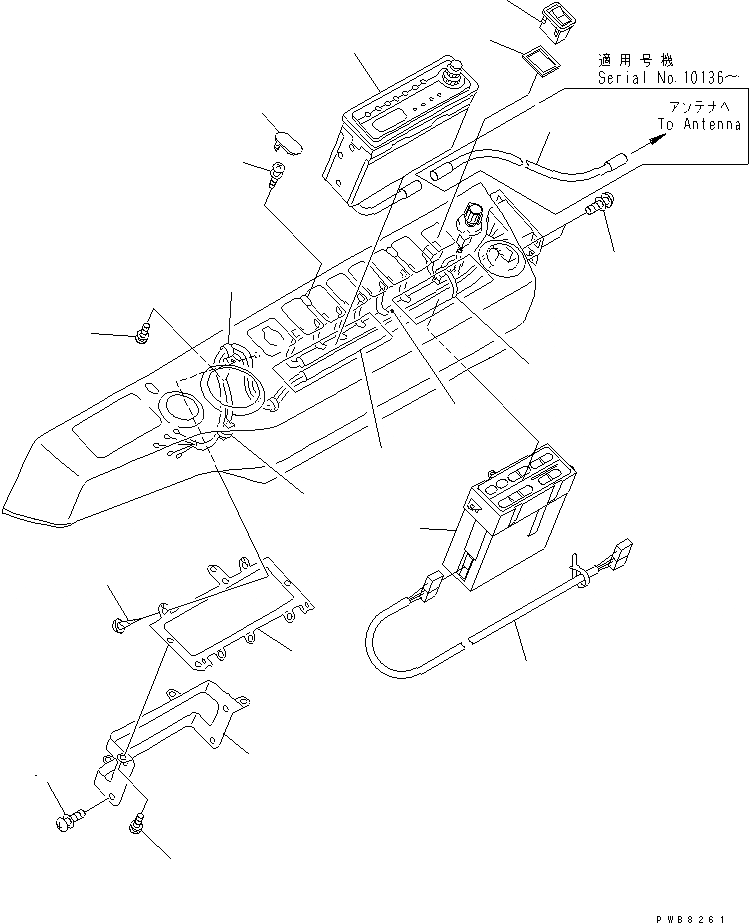 適用号機
Serial No.10136～

アンテナへ
To Antenna

PWB8261