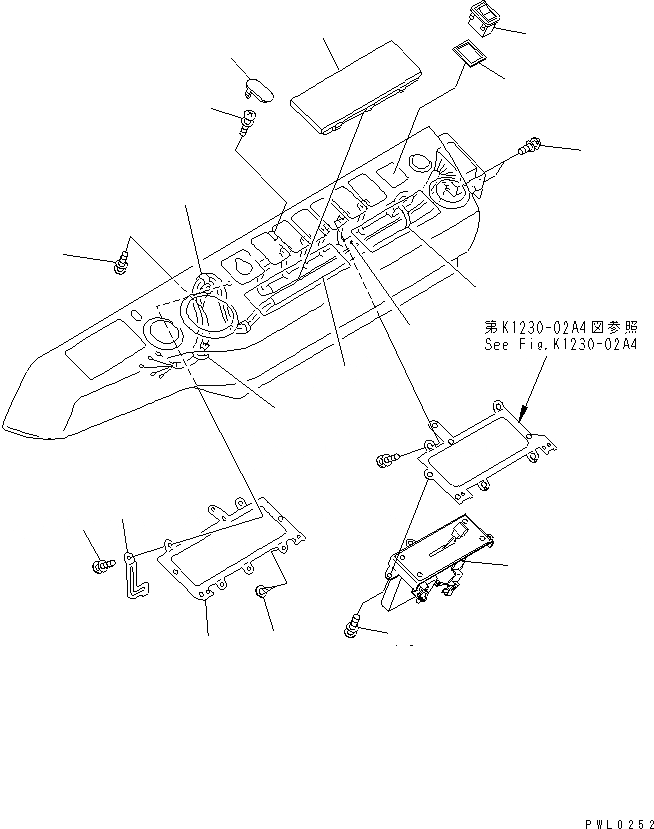 第K1230-02A4図参照
See Fig.K1230-02A4

PWL0252