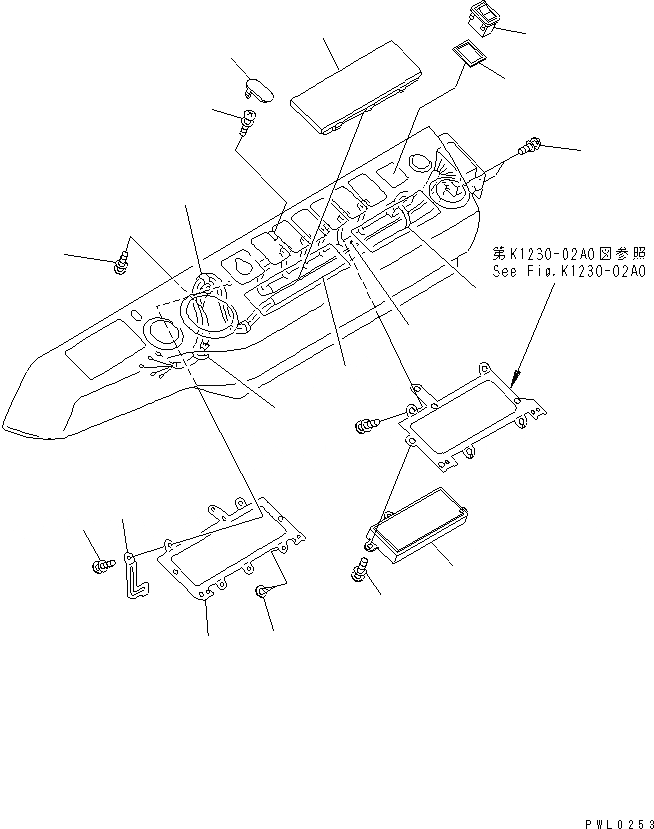 第K1230-02A0図参照
See Fig.K1230-02A0

PWL0253