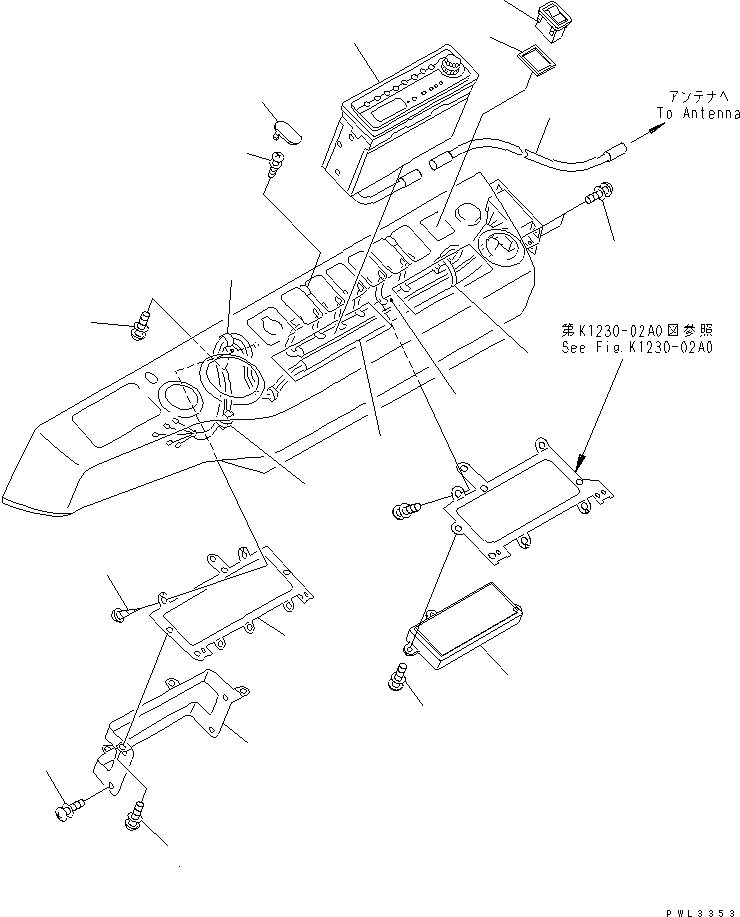 アンテナへ
To Antenna

第K1230-02A0図参照
See Fig.K1230-02A0

PWL3353