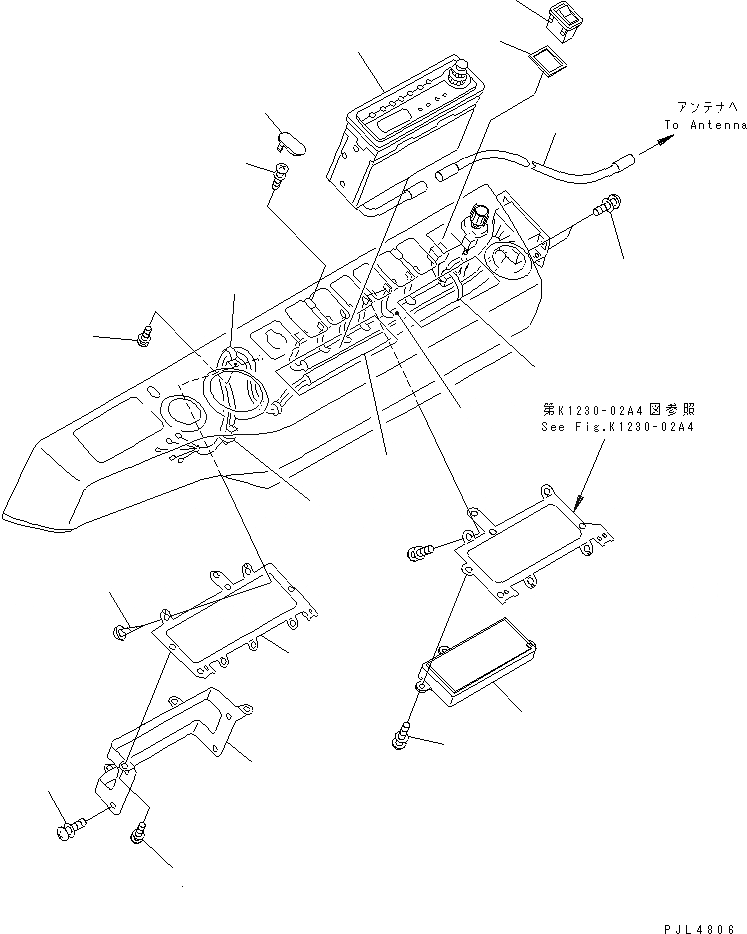 アンテナへ
To Antenna

第K1230-02A4図参照
See Fig.K1230-02A4

PJL4806