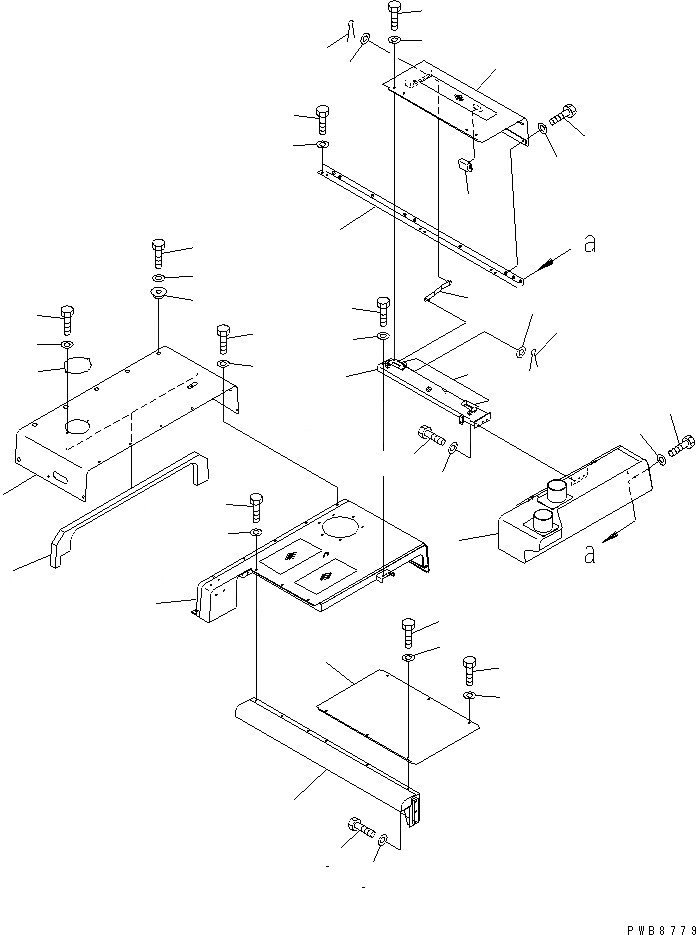 a

a

PWB8779