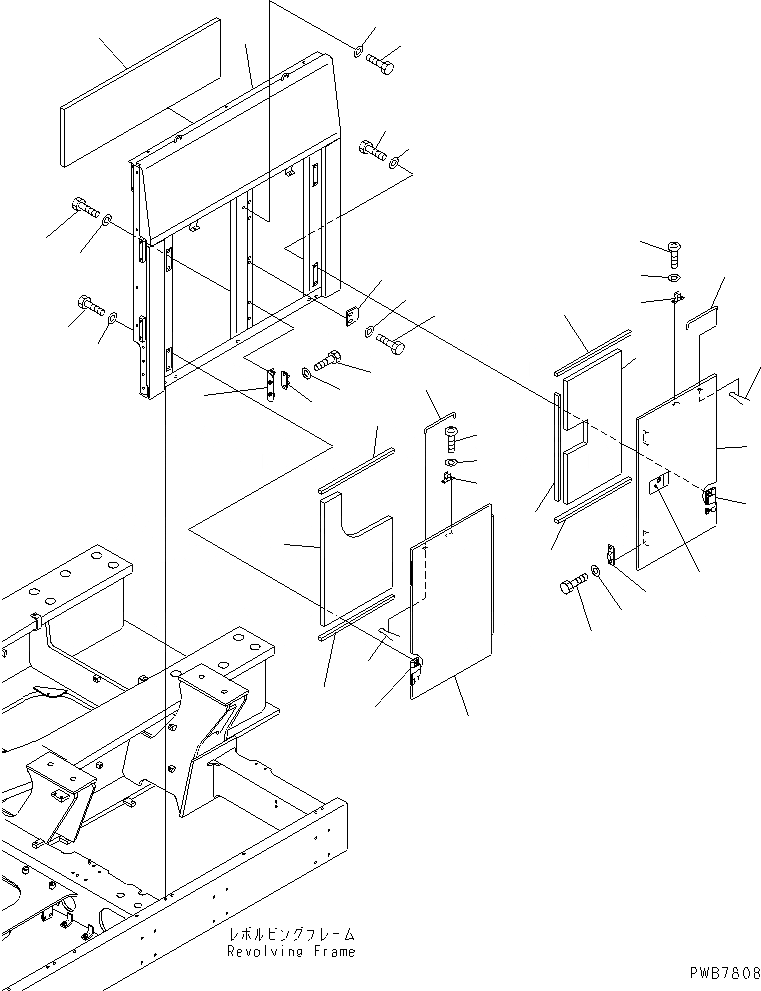 レボルビングフレーム
Revolving Frame

PWB7808