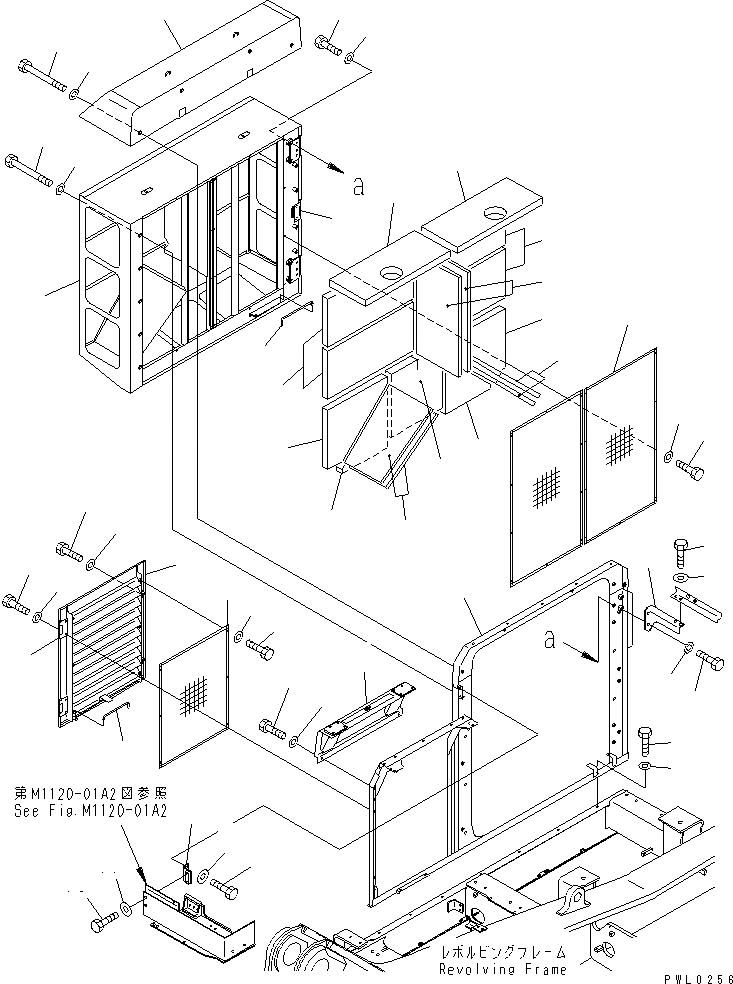 a

a

第M1120-01A2図参照
See Fig.M1120-01A2

レボルビングフレーム
Revolving Frame

PWL0256