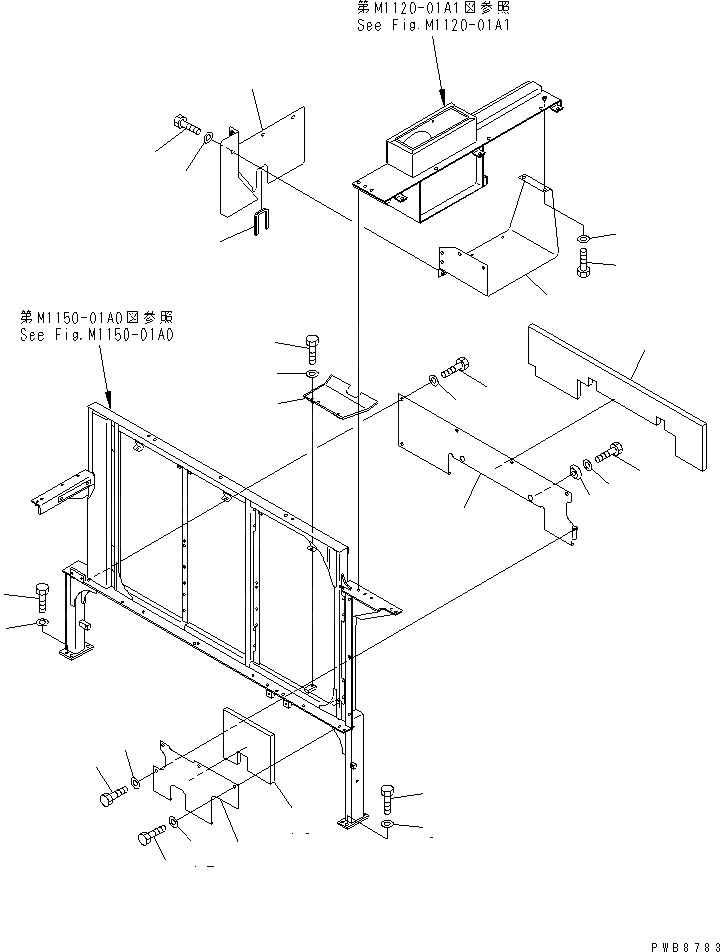 第M1120-01A1図参照
See Fig.M1120-01A1

第M1150-01A0図参照
See Fig.M1150-01A0

PWB8783