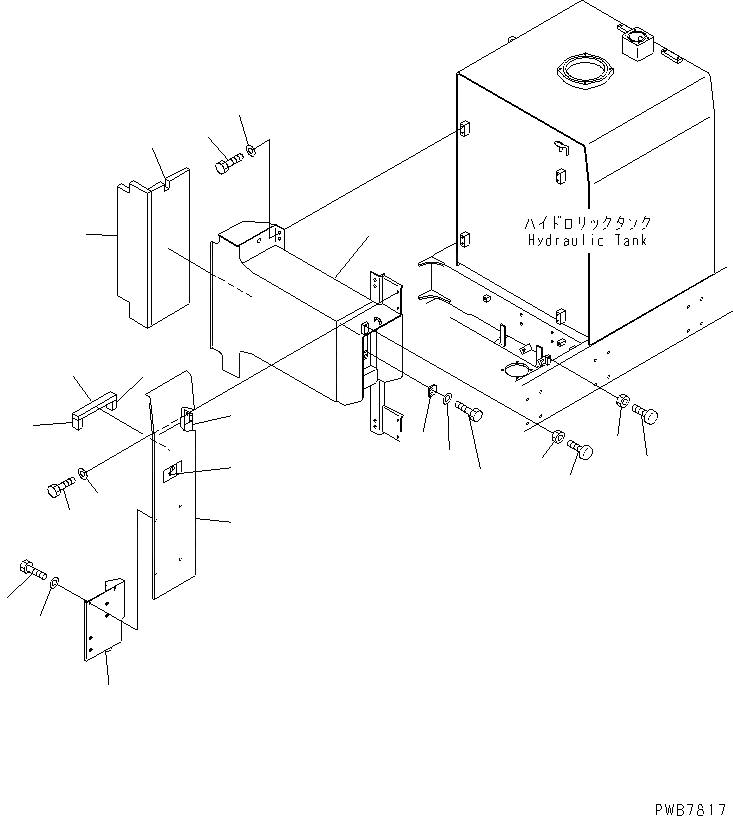 ハイドロリックタンク
Hydraulic Tank

PWB7817