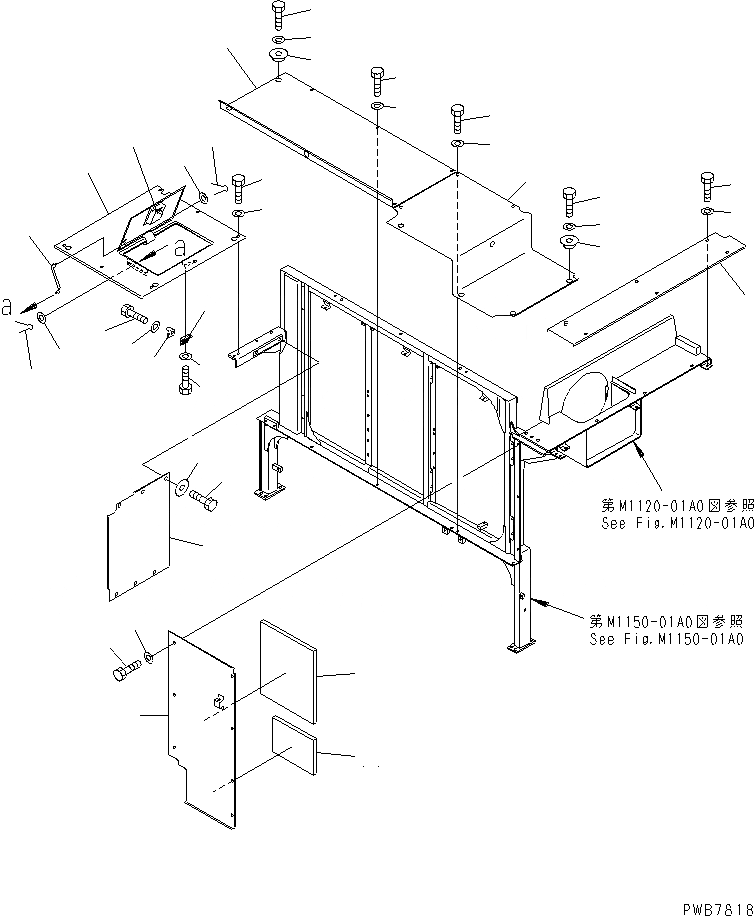 a

a

第M1120-01A0図参照
See Fig.M1120-01A0

第M1150-01A0図参照
See Fig.M1150-01A0

PWB7818