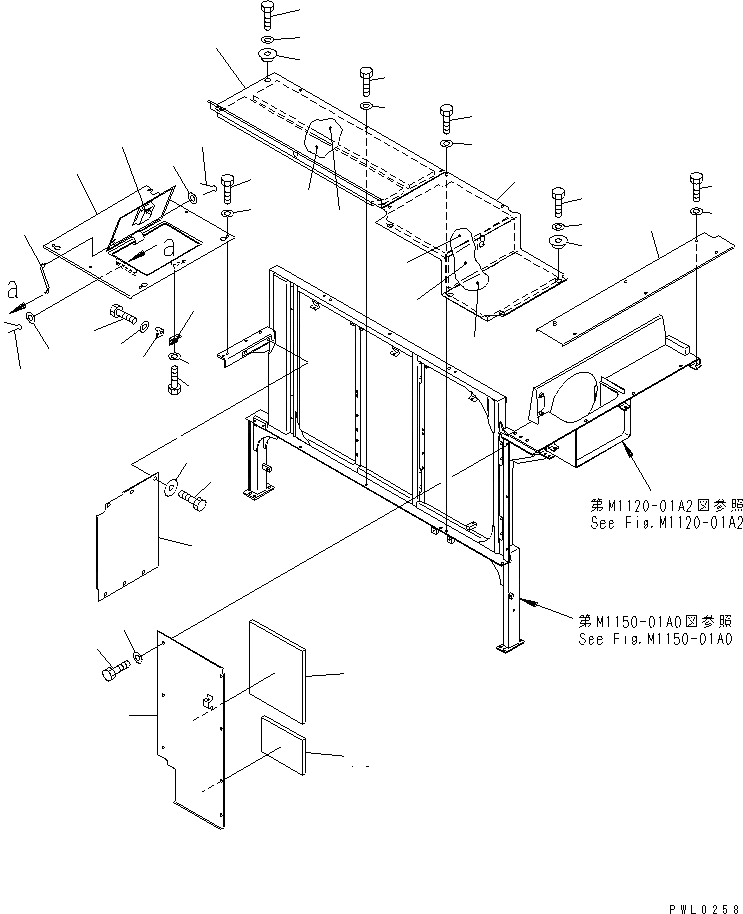 a

a

第M1120-01A2図参照
See Fig.M1120-01A2

第M1150-01A0図参照
See Fig.M1150-01A0

PWL0258