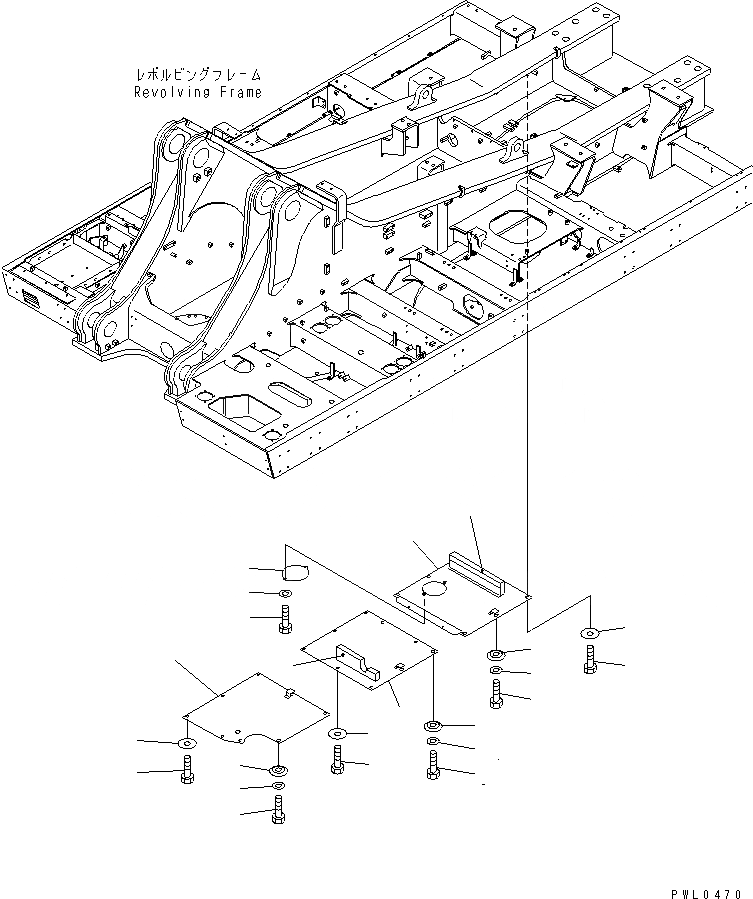 レボルビングフレーム
Revolving Frame

PWL0470