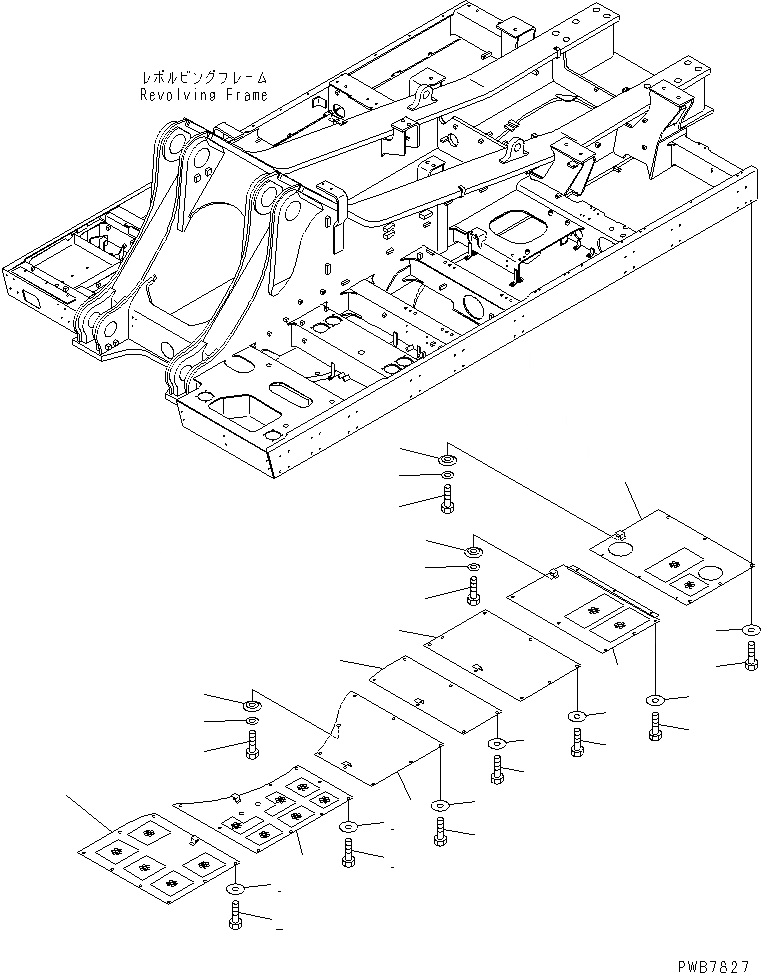 レボルビングフレーム
Revolving Frame

PWB7827