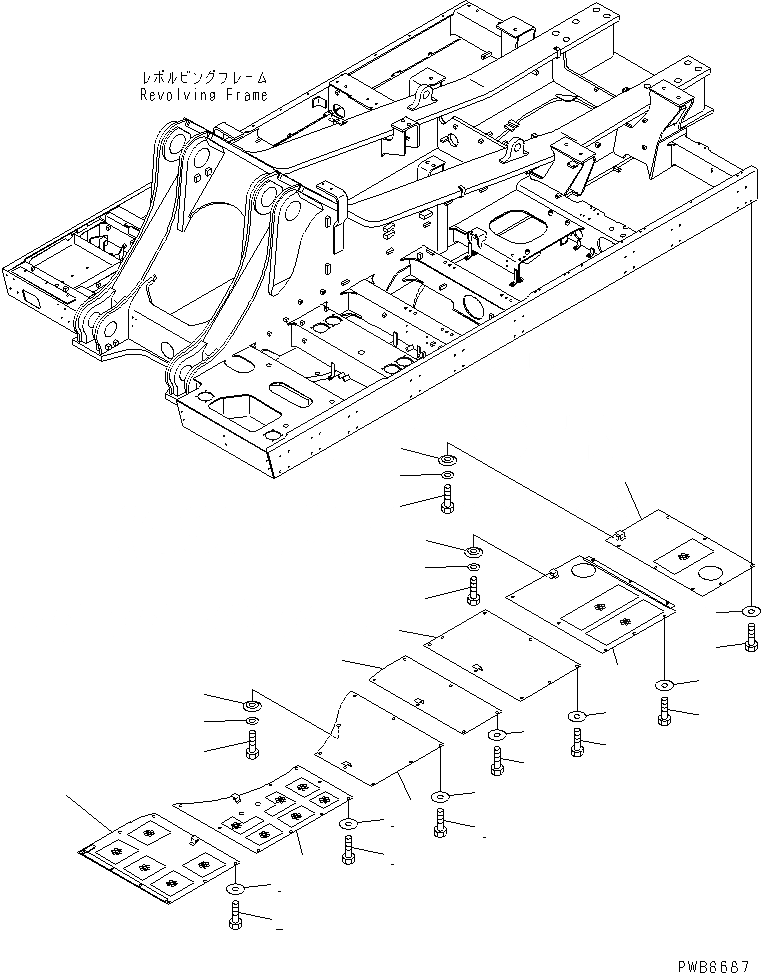 レボルビングフレーム
Revolving Frame

PWB6667