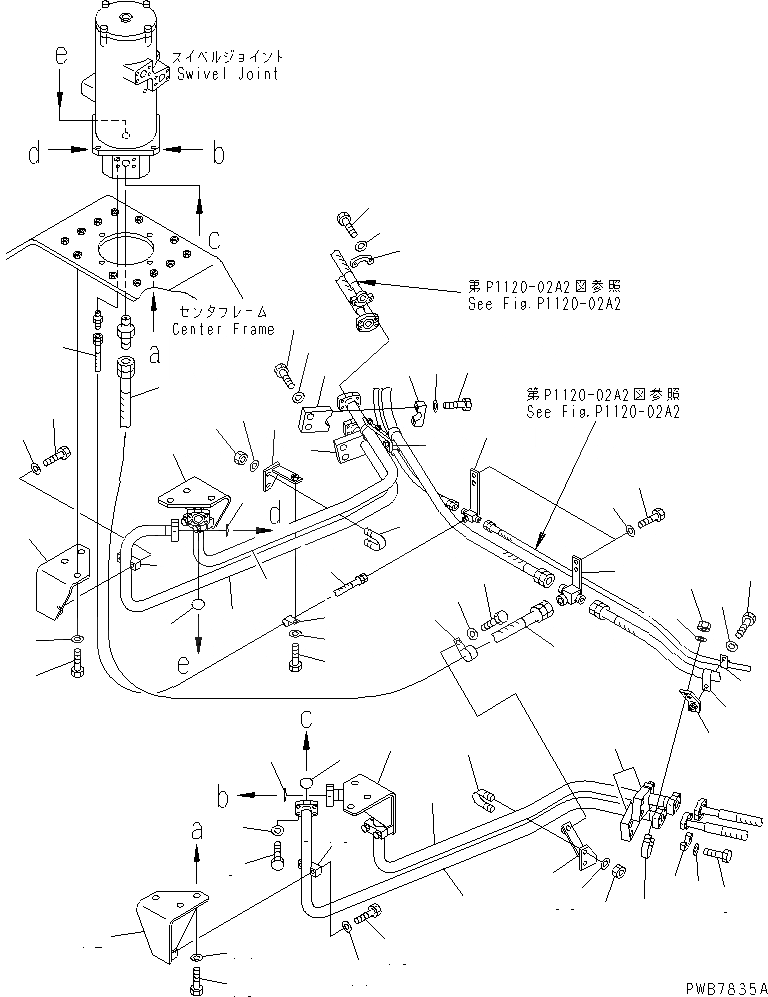 e

スイベルジョイント
Swivel Joint

d

b

c

センタフレーム
Center Frame

a

第P1120-02A2図参照
See Fig.P1120-02A2

第P1120-02A2図参照
See Fig.P1120-02A2

d

e

c

b

a

PWB7835A