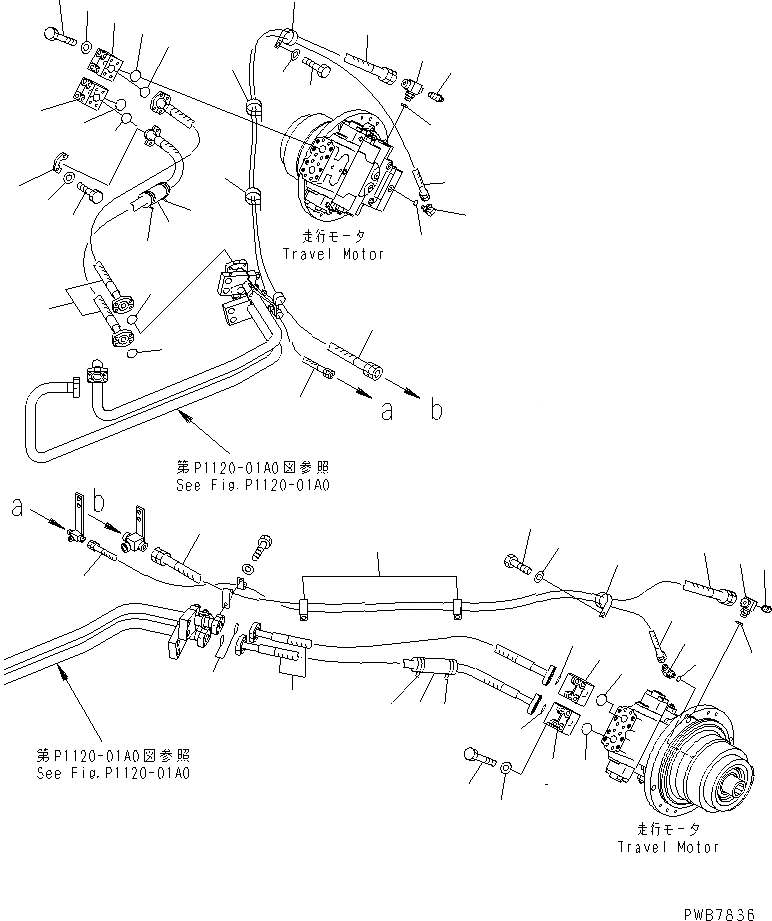 走行モータ
Travel Motor

a b

第P1120-01A0図参照
See Fig.P1120-01A0

a b

第P1120-01A0図参照
See Fig.P1120-01A0

走行モータ
Travel Motor

PWB7836