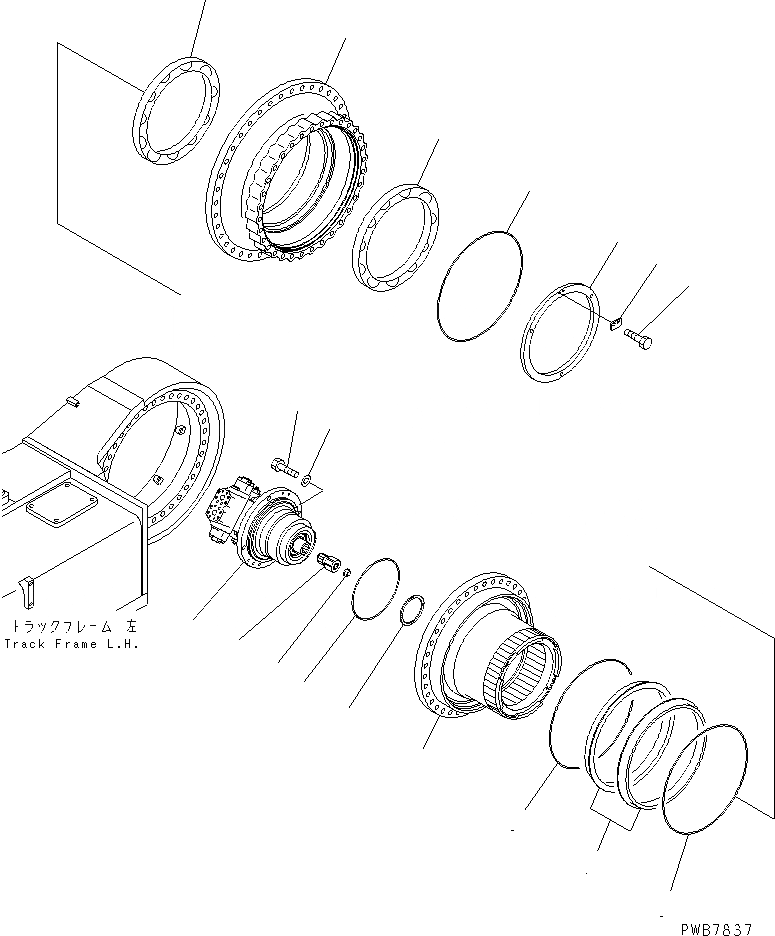 トラックフレーム 左
Track Frame L.H.

PWB7837