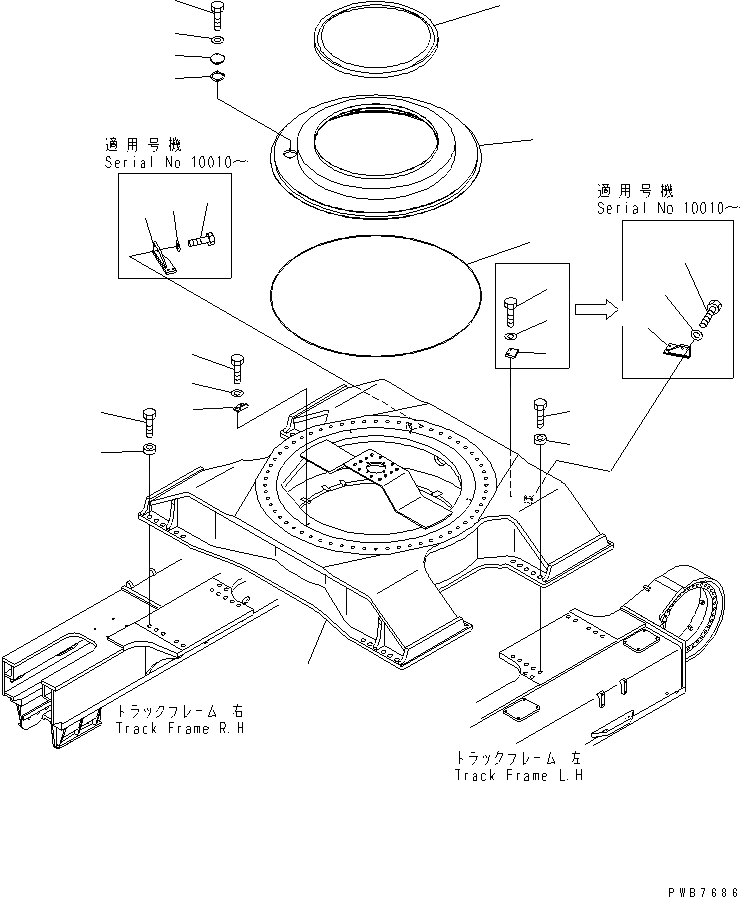 適用号機
Serial No 10010~

適用号機
Serial No 10010~

トラックフレーム 右
Track Frame R.H

トラックフレーム 左
Track Frame L.H

PWB7686