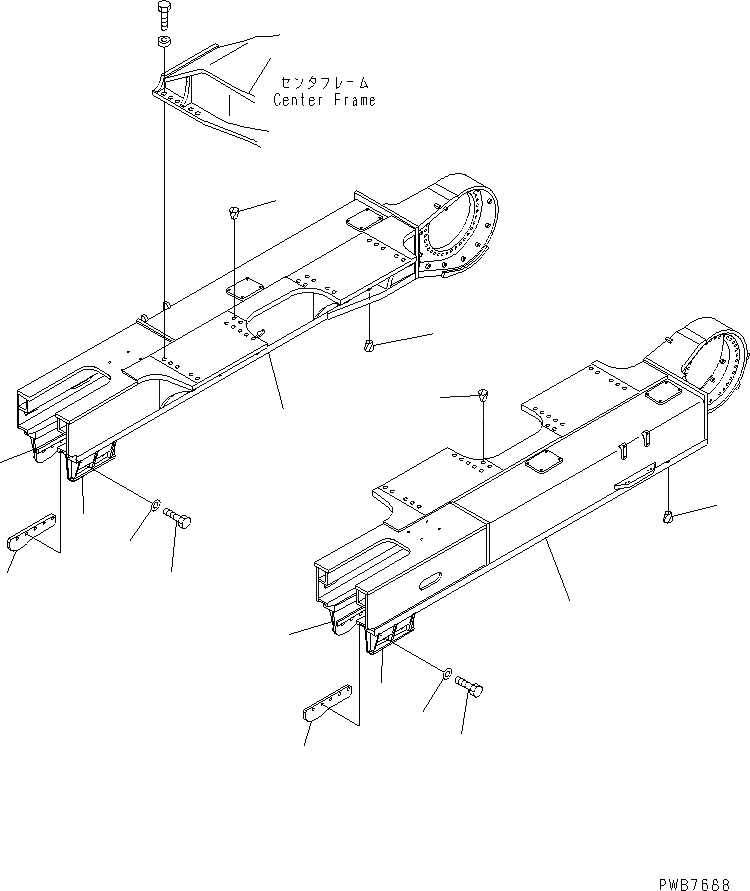 センタフレーム
Center Frame

PWB7688